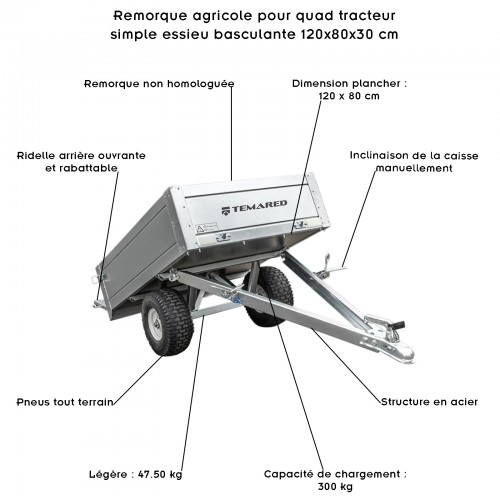 Remorque agricole pour quad tracteur simple essieu basculante 120x80x30 cm

Remorque non homologuée

Dimension plancher : 120 x 80 cm

Ridelle arrière ouvrante et rabattable

Inclinaison de la caisse manuellement

TEMARED

Pneus tout terrain

Structure en acier

Légère : 47.50 kg

Capacité de chargement : 300 kg