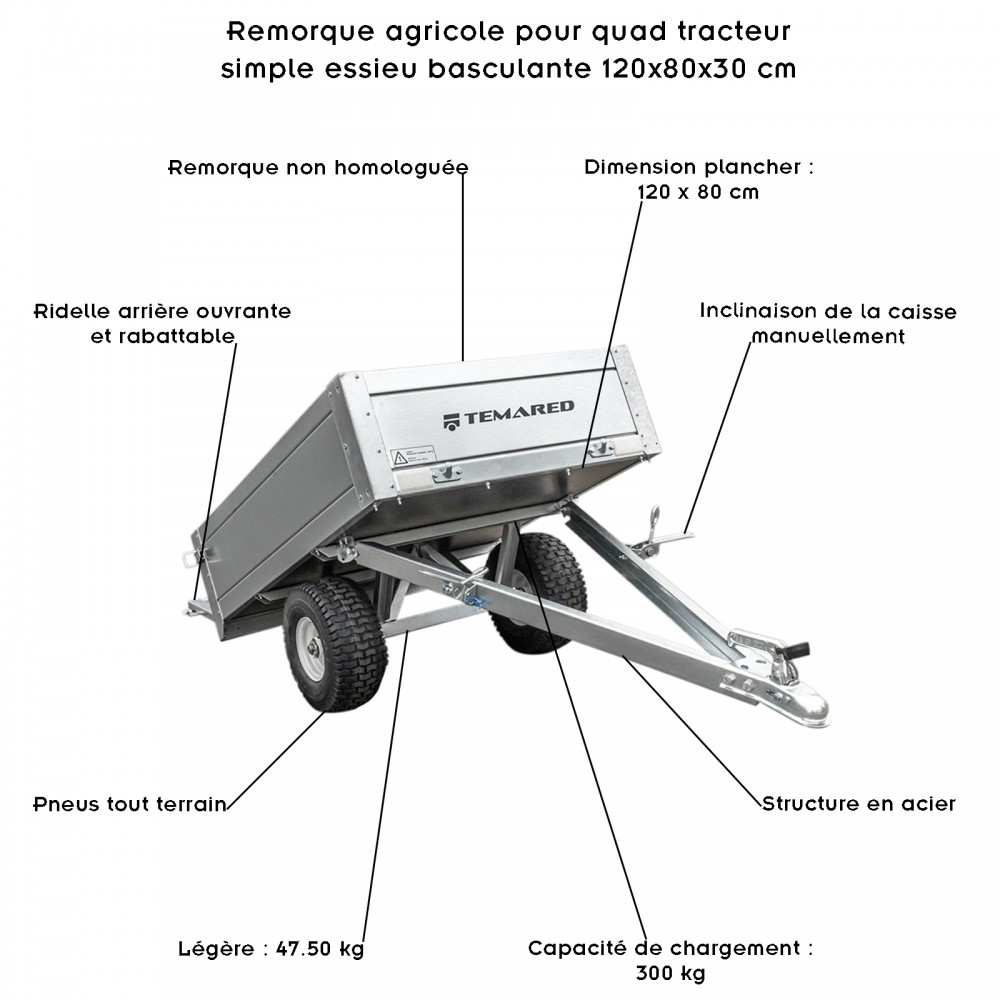 Remorque agricole pour quad tracteur simple essieu basculante 120x80x30 cm

Remorque non homologuée

Dimension plancher : 120 x 80 cm

Ridelle arrière ouvrante et rabattable

Inclinaison de la caisse manuellement

TEMARED

Pneus tout terrain

Structure en acier

Légère : 47.50 kg

Capacité de chargement : 300 kg