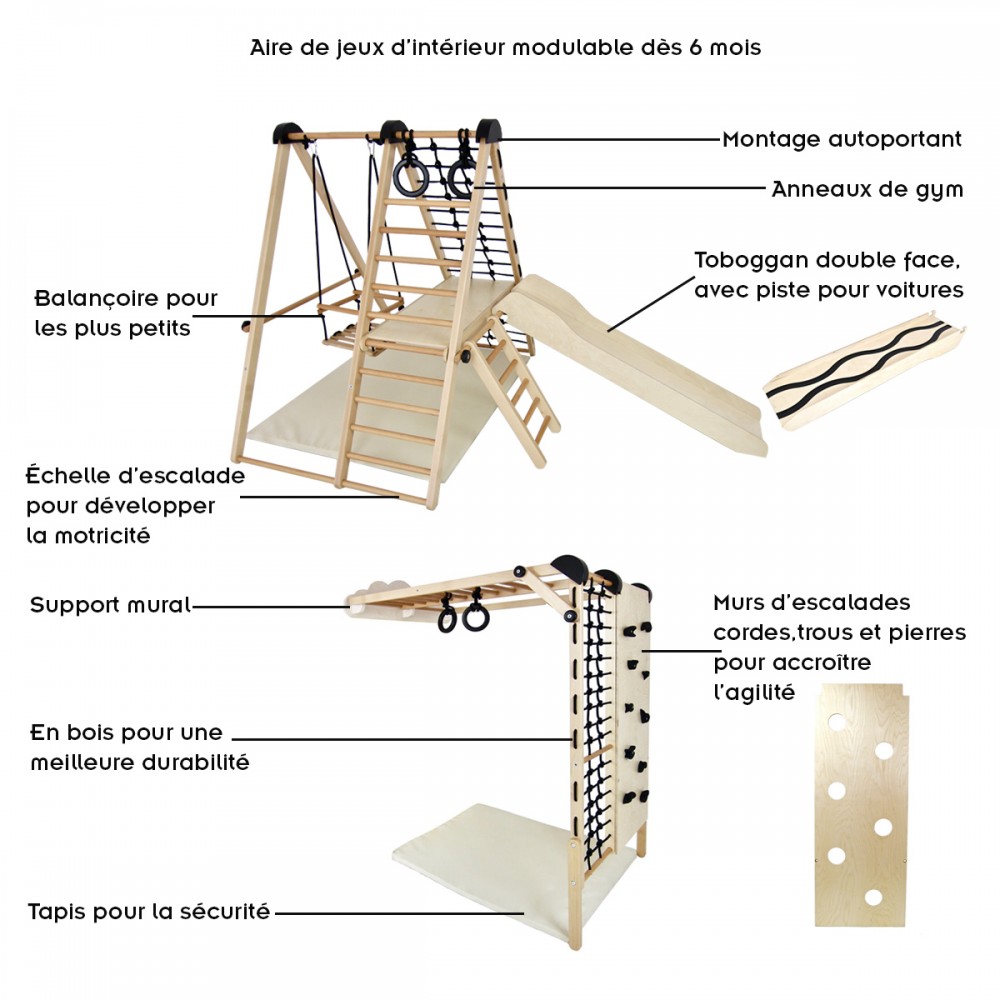 Aire de jeux d'intérieur modulable dès 6 mois

Montage autoportant

Anneaux de gym

Toboggan double face, avec piste pour voitures

Balançoire pour les plus petits

Échelle d'escalade pour développer la motricité

Support mural

Murs d'escalades cordes,trous et pierres pour accroître l'agilité

En bois pour une meilleure durabilité

Tapis pour la sécurité