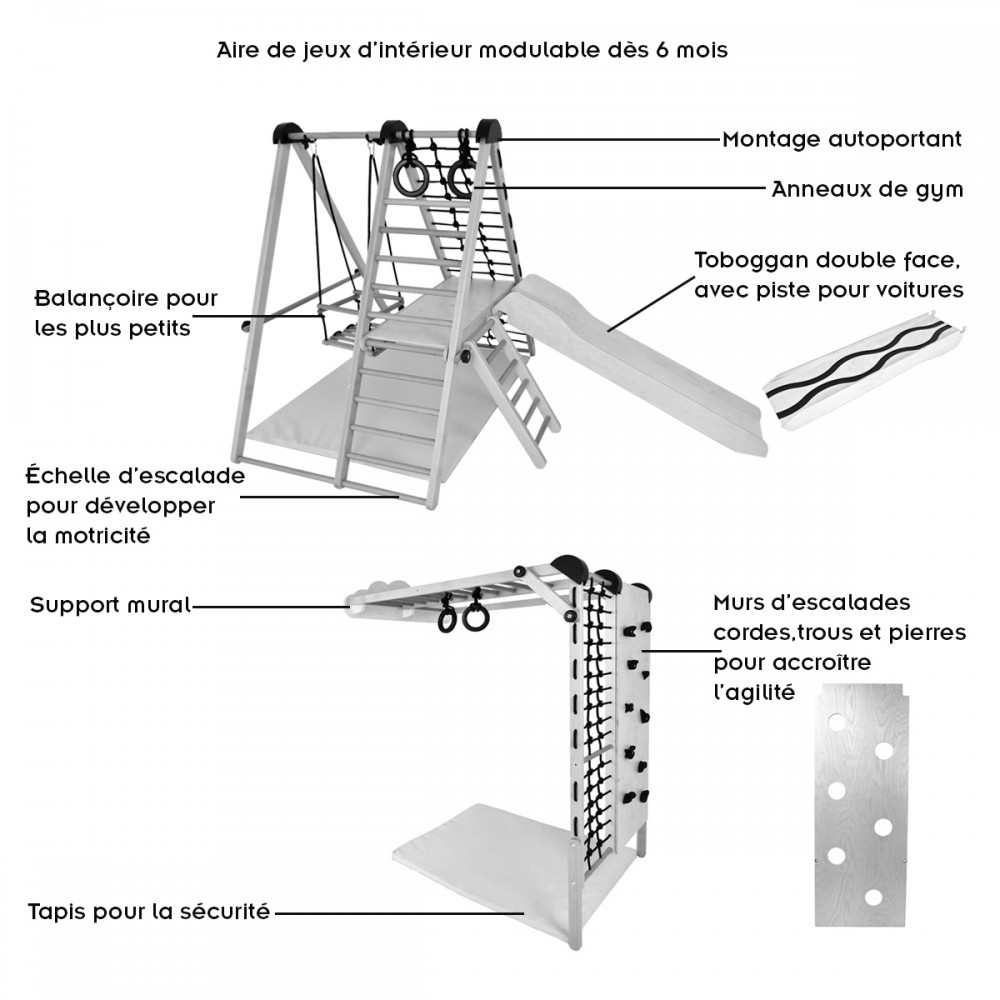 Aire de jeux d'intérieur modulable dès 6 mois

Montage autoportant

Anneaux de gym

Toboggan double face, avec piste pour voitures

Balançoire pour les plus petits

Échelle d'escalade pour développer la motricité

Support mural

Murs d'escalades cordes,trous et pierres pour accroître l'agilité

Tapis pour la sécurité