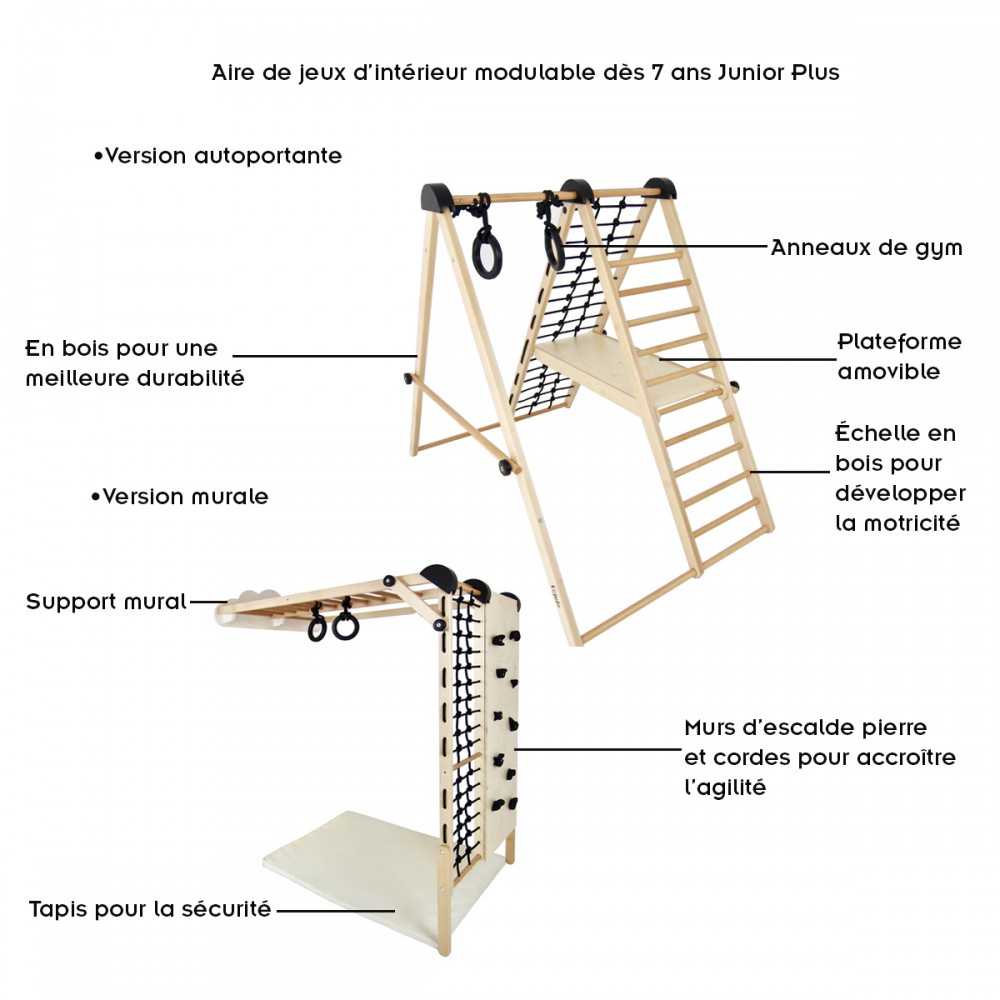 Aire de jeux d'intérieur modulable dès 7 ans Junior Plus

•Version autoportante

Anneaux de gym

En bois pour une meilleure durabilité

Plateforme amovible

Échelle en bois pour développer la motricité

•Version murale

Support mural

Murs d'escalde pierre et cordes pour accroître l'agilité

Tapis pour la sécurité