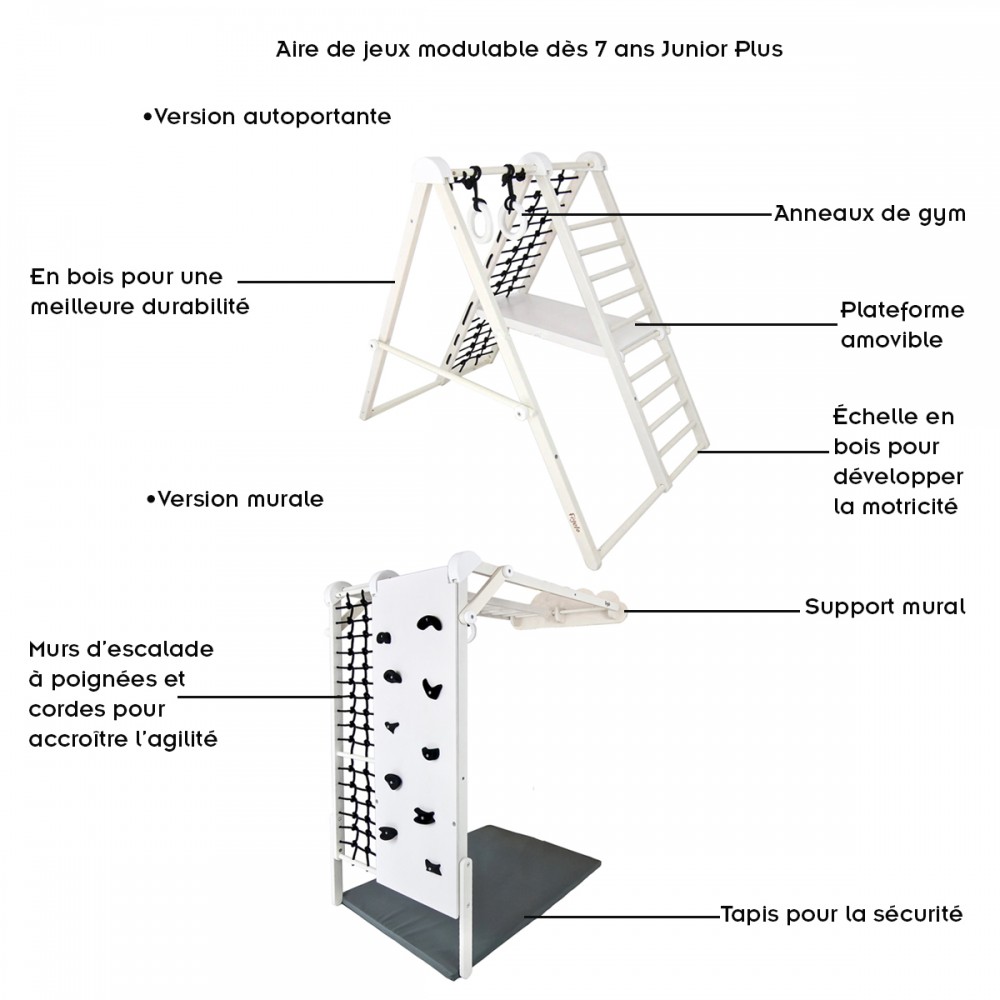 Aire de jeux modulable dès 7 ans Junior Plus

•Version autoportante

Anneaux de gym

En bois pour une meilleure durabilité

Plateforme amovible

Échelle en bois pour développer la motricité

•Version murale

Support mural

Murs d'escalade à poignées et cordes pour accroître l'agilité

Tapis pour la sécurité