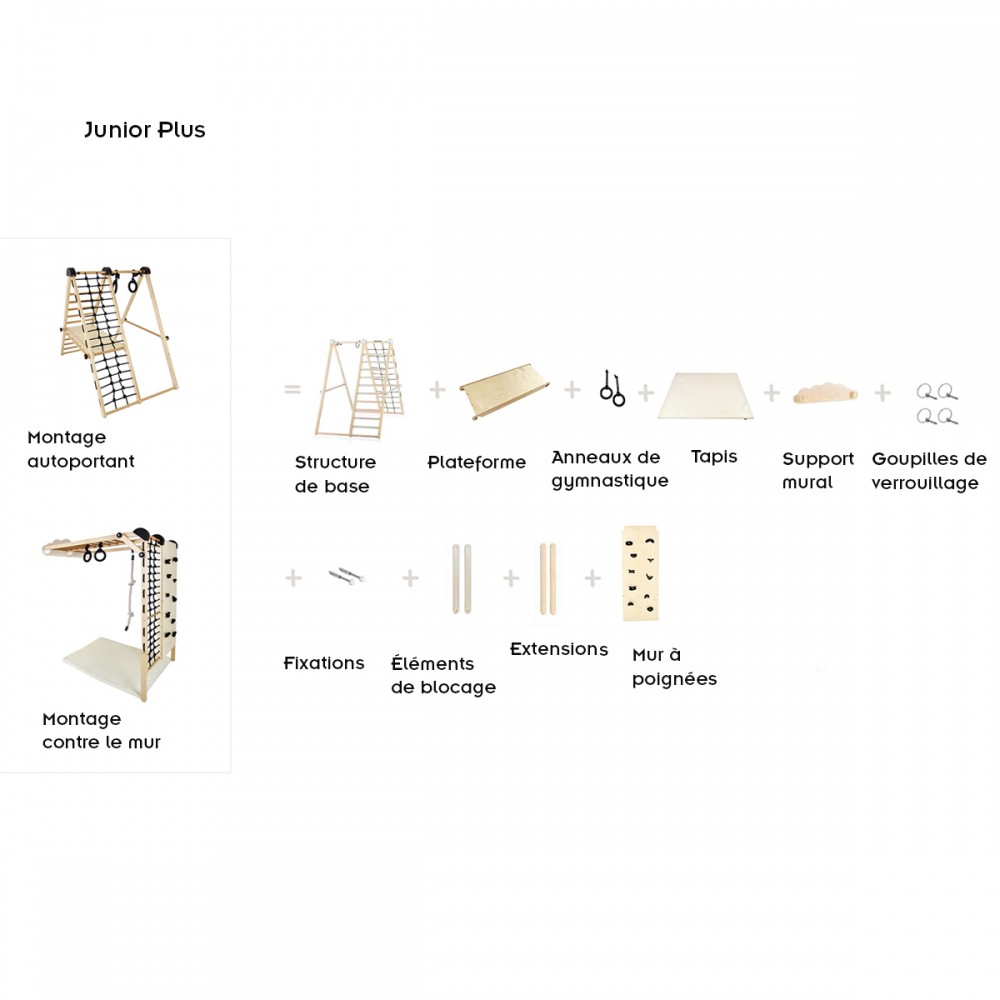 Junior Plus

Montage autoportant

Montage contre le mur

=

Structure de base

+

Plateforme

+

Anneaux de gymnastique

+

Tapis

+

Support mural

+

Goupilles de verrouillage

+

Fixations

+

Éléments de blocage

+

Extensions

+

Mur à poignées