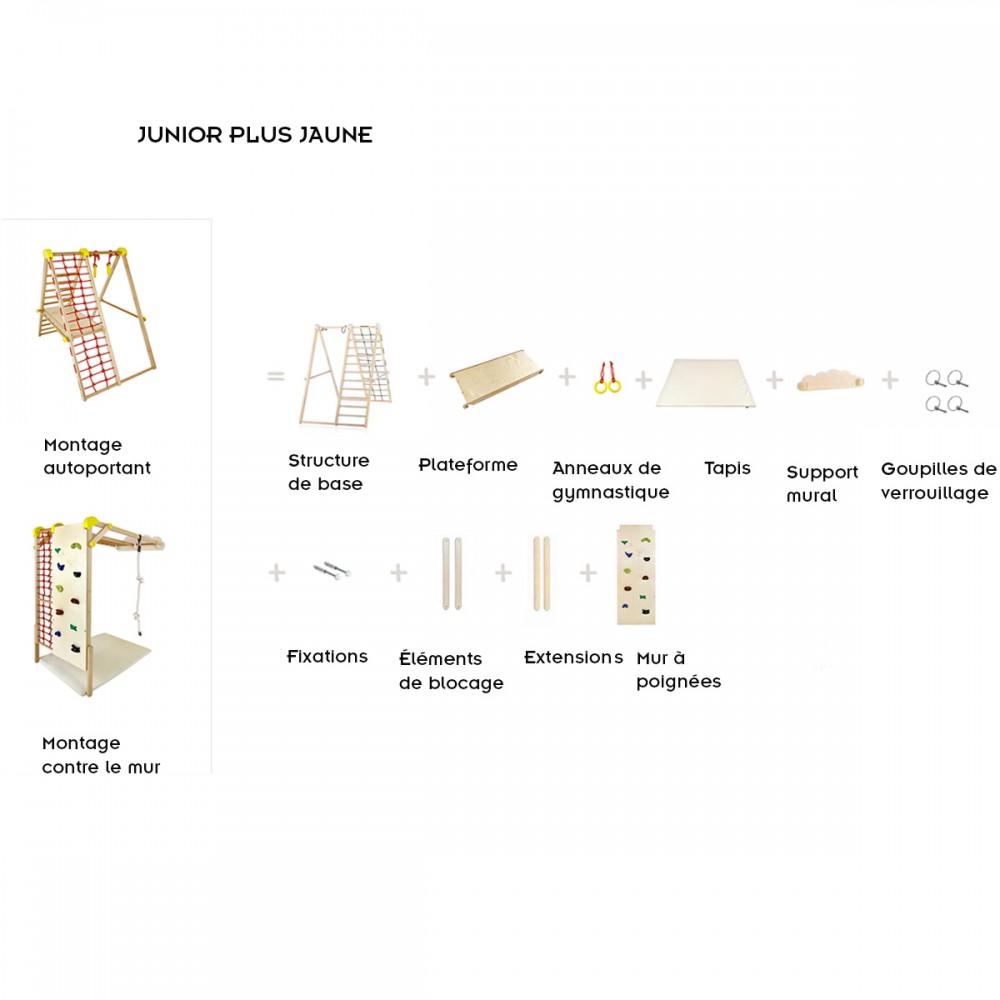 JUNIOR PLUS JAUNE

Montage autoportant

Montage contre le mur

=

Structure de base

+

Plateforme

+

Anneaux de gymnastique

+

Tapis

+

Support mural

+

Goupilles de verrouillage

+

Fixations

+

Éléments de blocage

+

Extensions

+

Mur à poignées