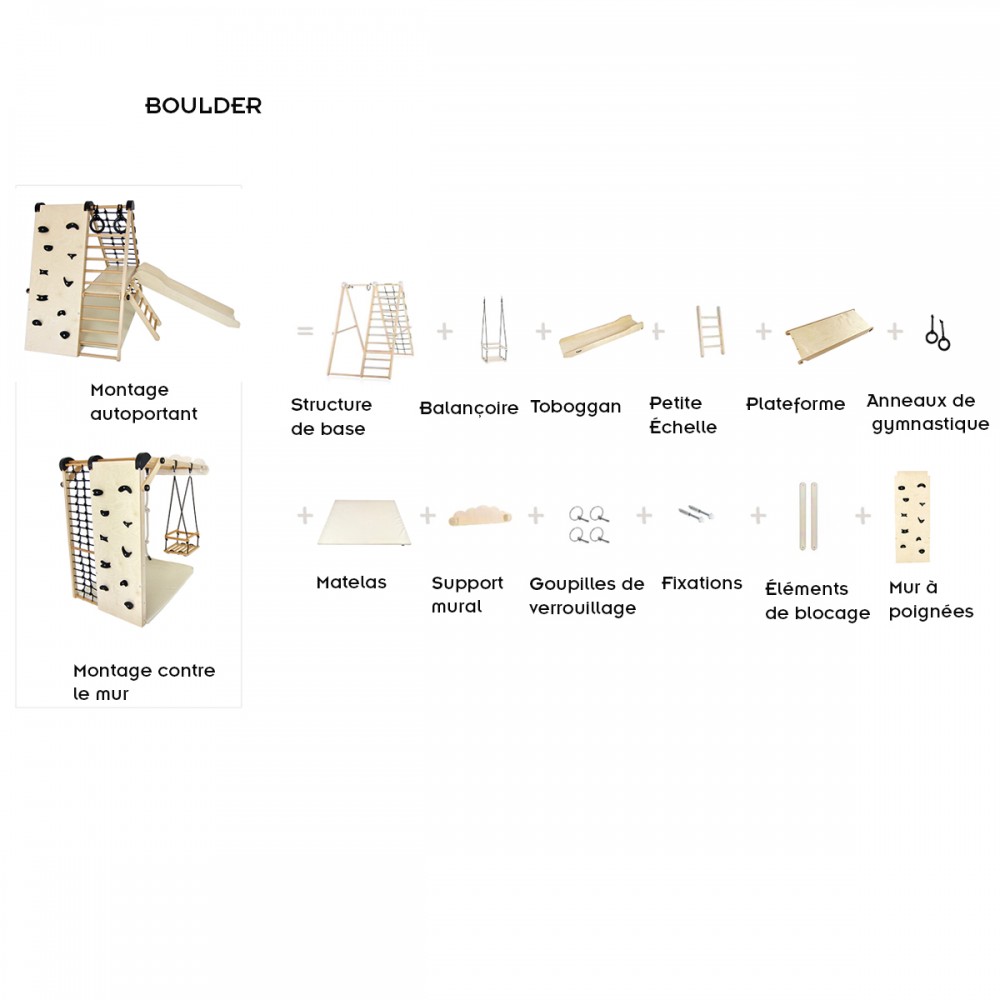 BOULDER

Montage autoportant

Montage contre le mur

=

Structure de base

+

Balançoire

+

Toboggan

+

Petite Échelle

+

Plateforme

+

Anneaux de gymnastique

+

Matelas

+

Support mural

+

Goupilles de verrouillage

+

Fixations

+

Éléments de blocage

+

Mur à poignées