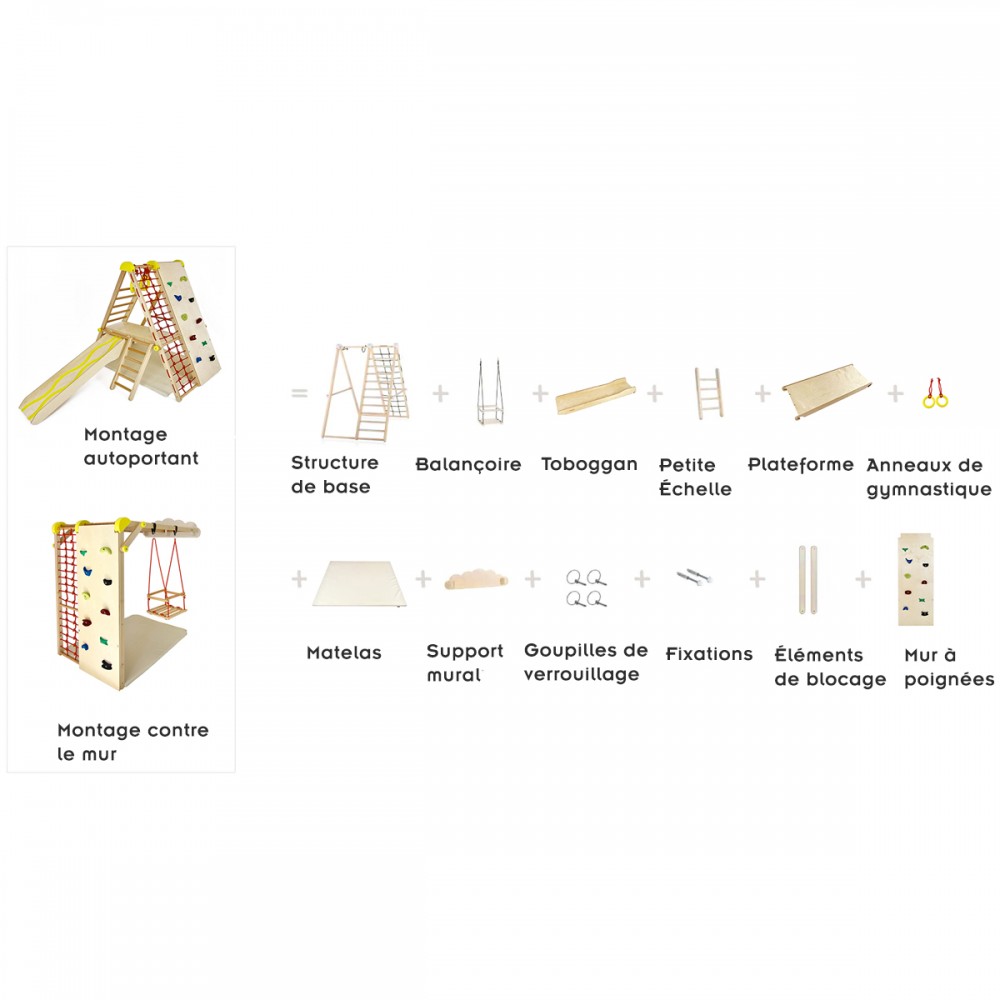 Montage autoportant

Montage contre le mur

= Structure de base + Balançoire + Toboggan + Petite Échelle + Plateforme + Anneaux de gymnastique

+ Matelas + Support mural + Goupilles de verrouillage + Fixations + Éléments de blocage + Mur à poignées