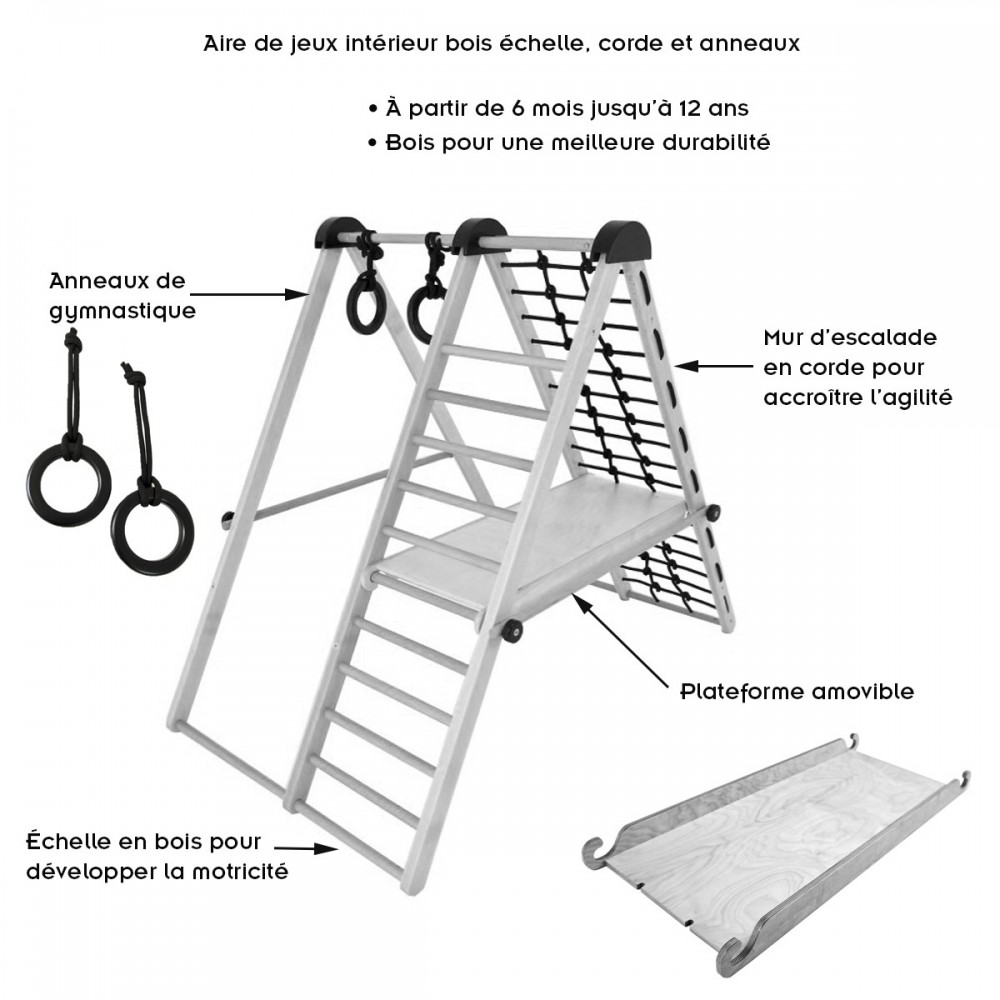 Aire de jeux intérieur bois échelle, corde et anneaux

• À partir de 6 mois jusqu'à 12 ans
• Bois pour une meilleure durabilité

Anneaux de gymnastique

Mur d'escalade en corde pour accroître l'agilité

Plateforme amovible

Échelle en bois pour développer la motricité