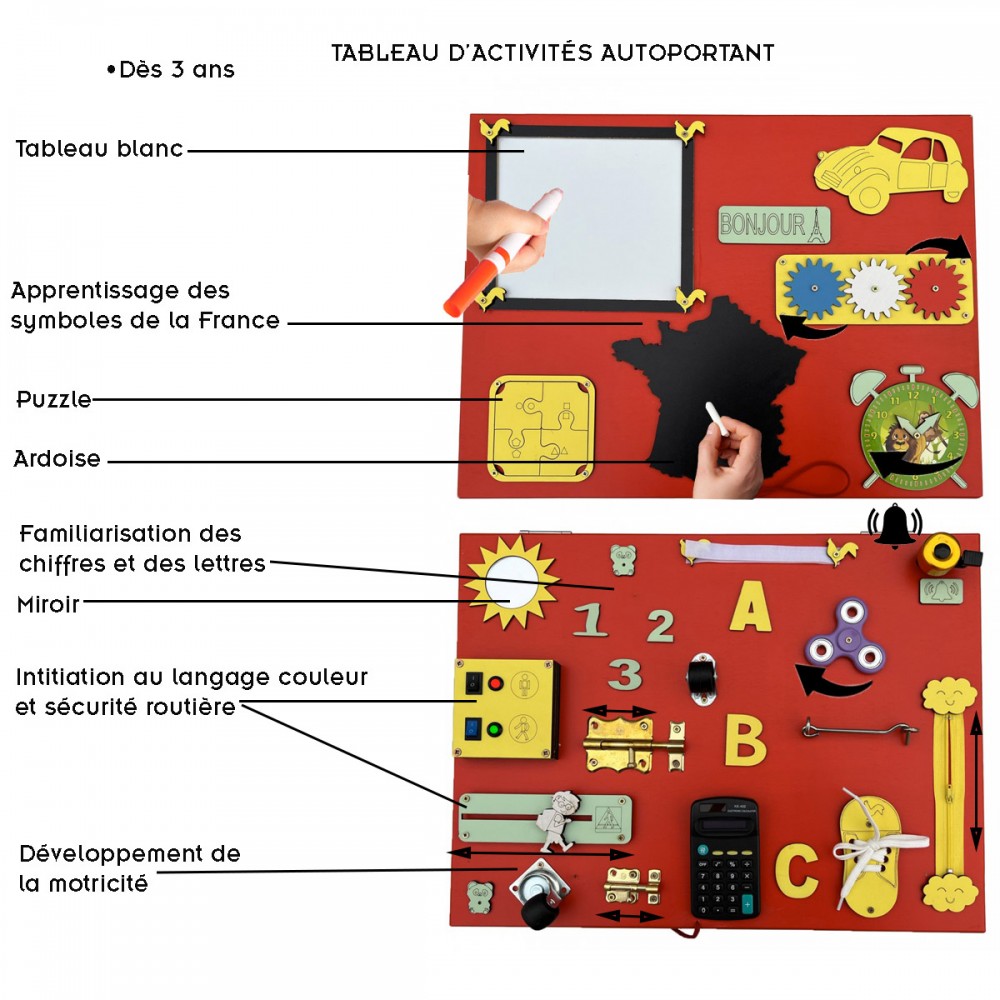 TABLEAU D'ACTIVITÉS AUTOPORTANT

•Dès 3 ans

Tableau blanc

Apprentissage des symboles de la France

Puzzle

Ardoise

BONJOUR

Familiarisation des chiffres et des lettres

Miroir

Intitiation au langage couleur et sécurité routière

Développement de la motricité

1 2 3

A B C