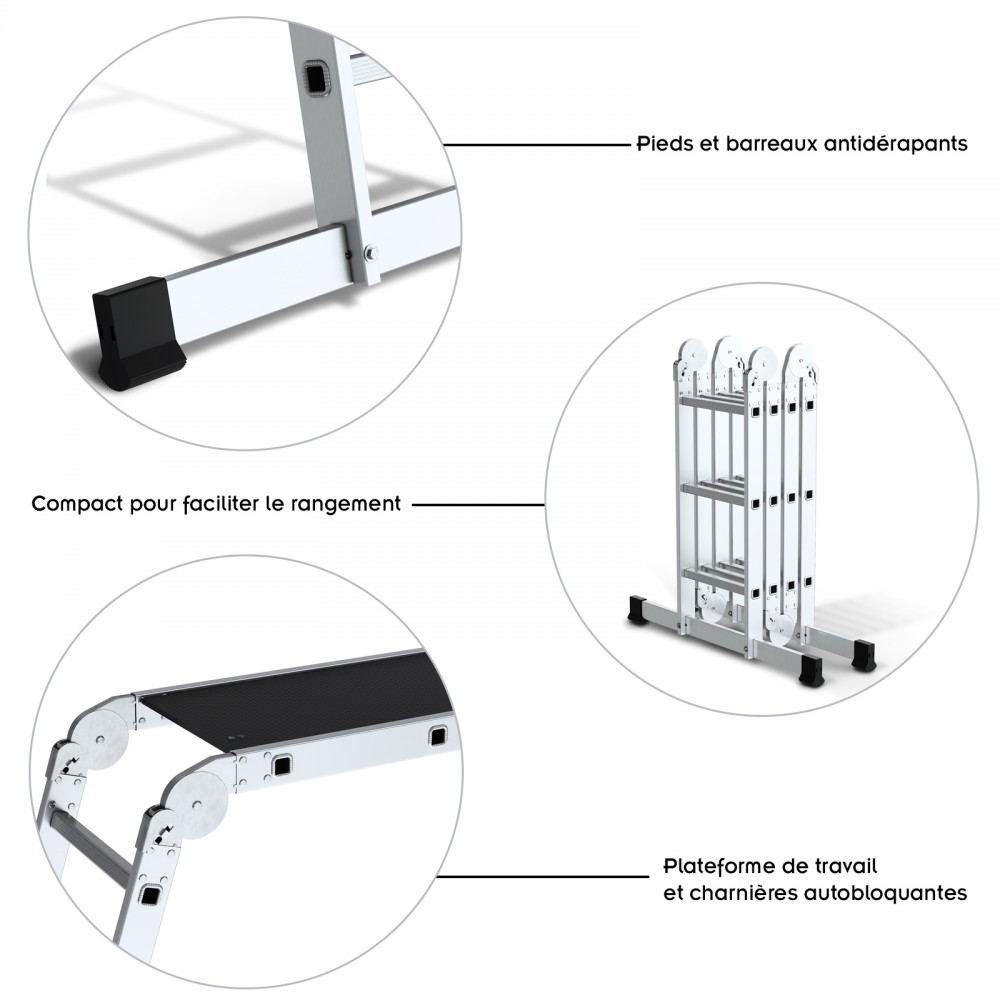 Pieds et barreaux antidérapants

Compact pour faciliter le rangement

Plateforme de travail
et charnières autobloquantes