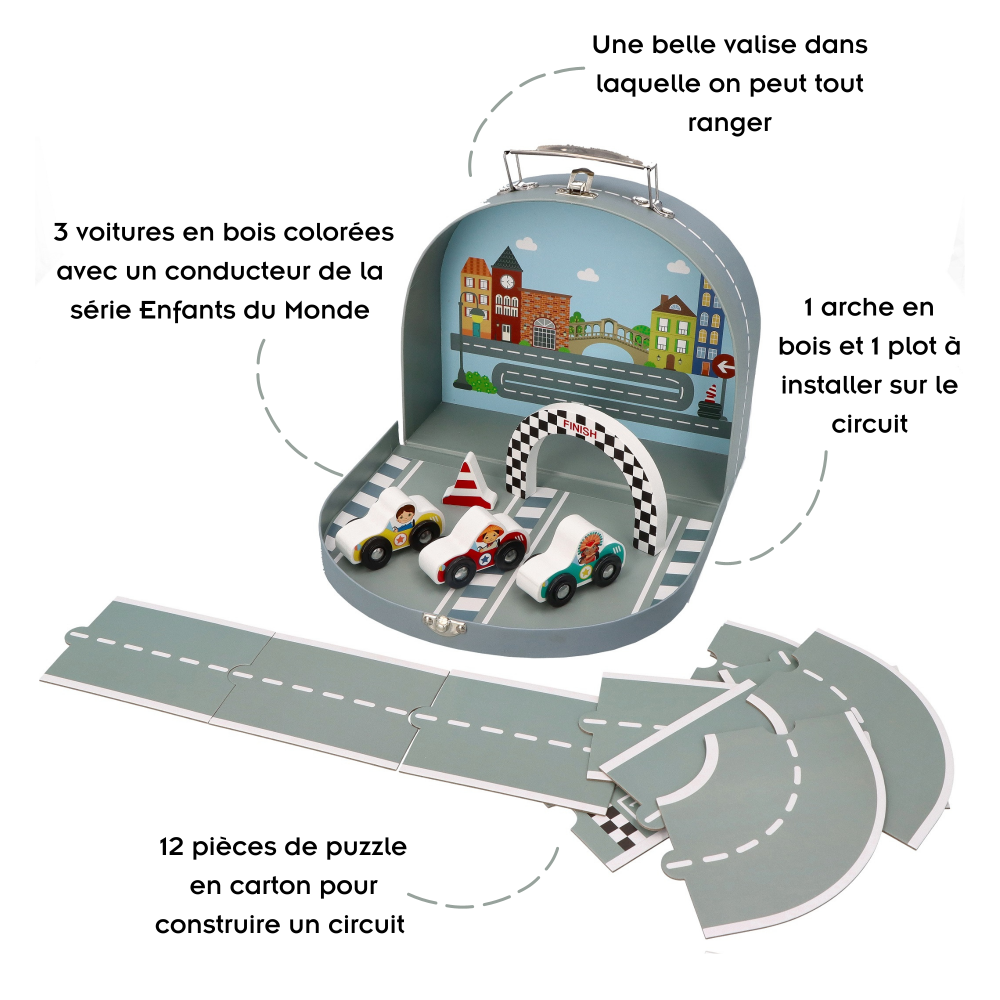 Une belle valise dans laquelle on peut tout ranger

3 voitures en bois colorées avec un conducteur de la série Enfants du Monde

1 arche en bois et 1 plot à installer sur le circuit

FINISH

12 pièces de puzzle en carton pour construire un circuit