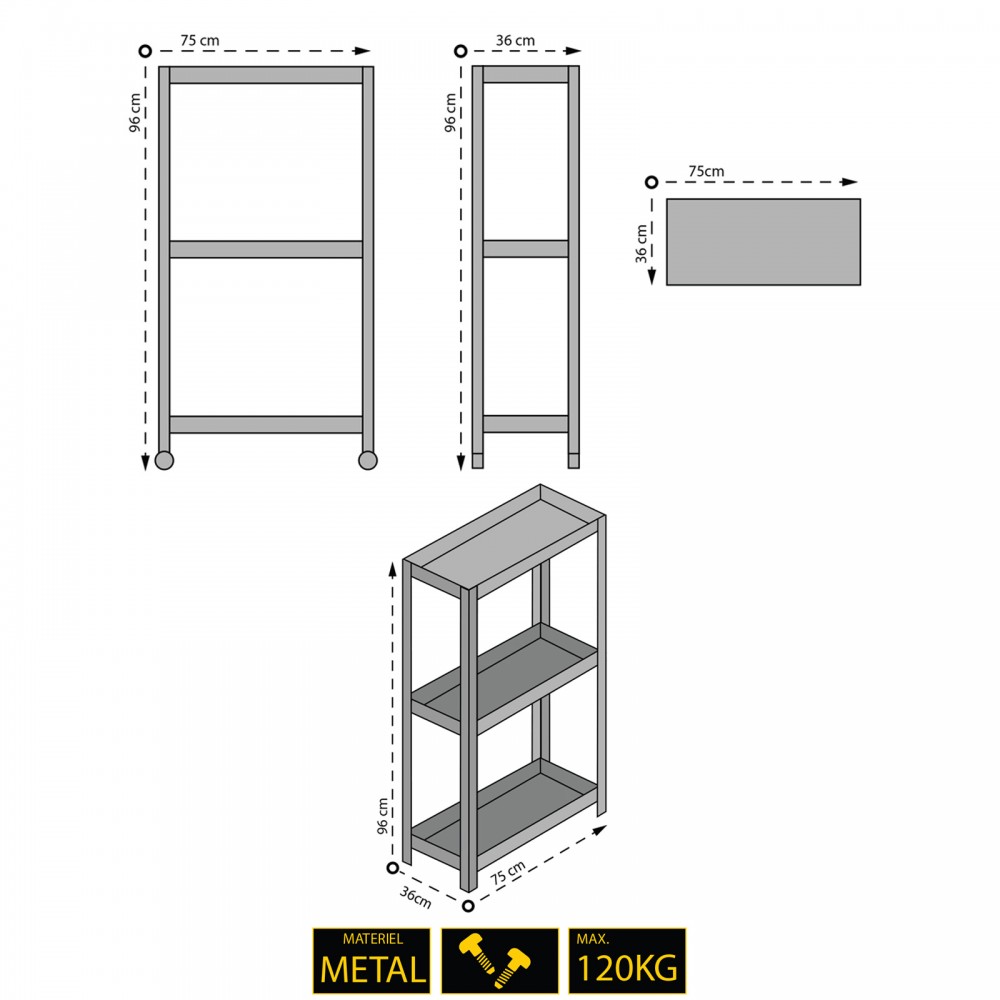 75 cm
96 cm
36 cm
96 cm
75cm
36 cm
96 cm
36cm
75 cm
MATERIEL
METAL
MAX.
120KG