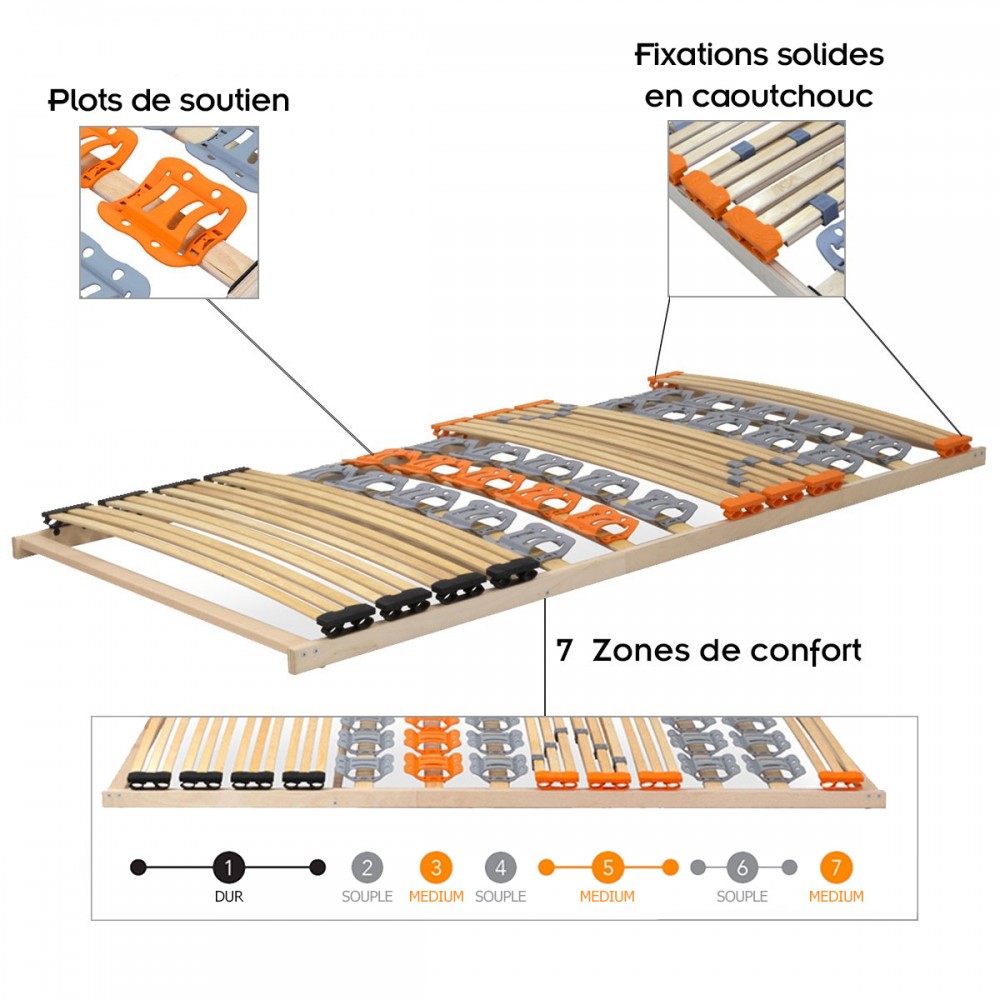 Plots de soutien

Fixations solides en caoutchouc

7 Zones de confort

1
DUR

2
SOUPLE

3
MEDIUM

4
SOUPLE

5
MEDIUM

6
SOUPLE

7
MEDIUM