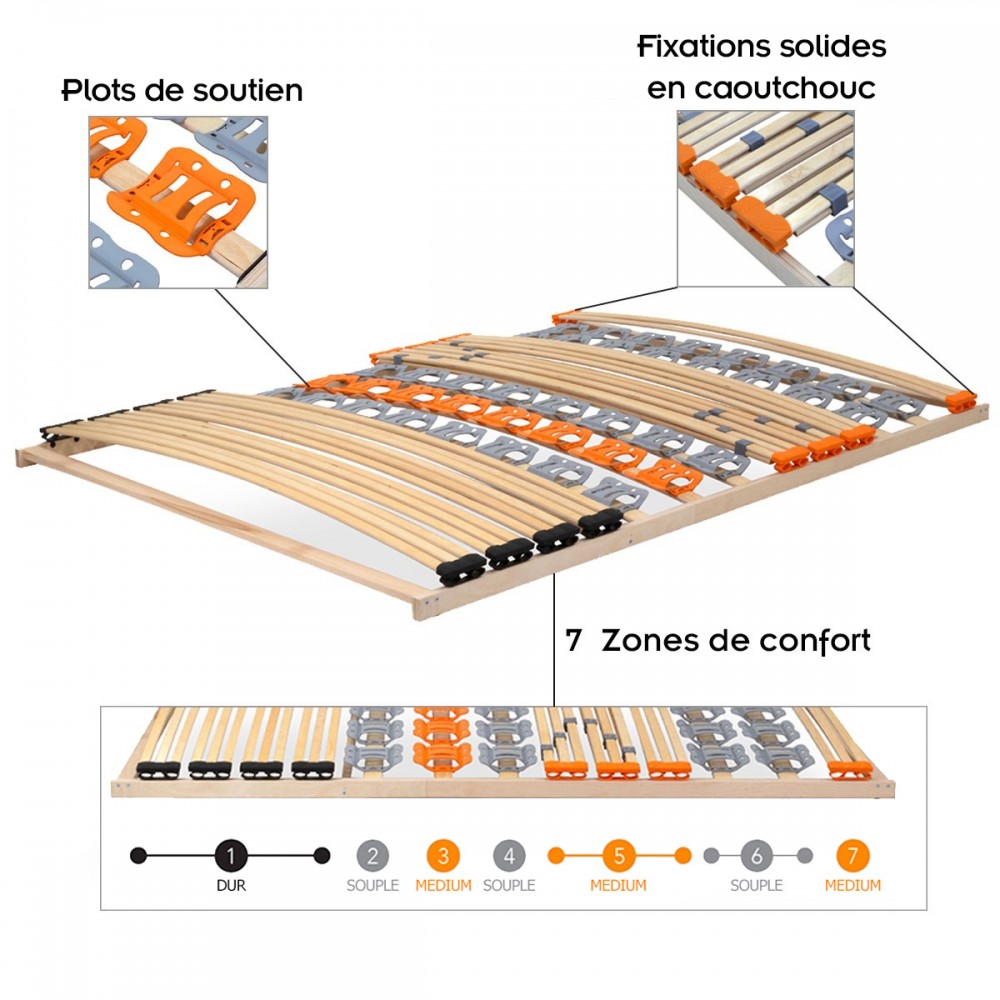 Plots de soutien

Fixations solides en caoutchouc

7 Zones de confort

1
DUR
2
SOUPLE
3
MEDIUM
4
SOUPLE
5
MEDIUM
6
SOUPLE
7
MEDIUM