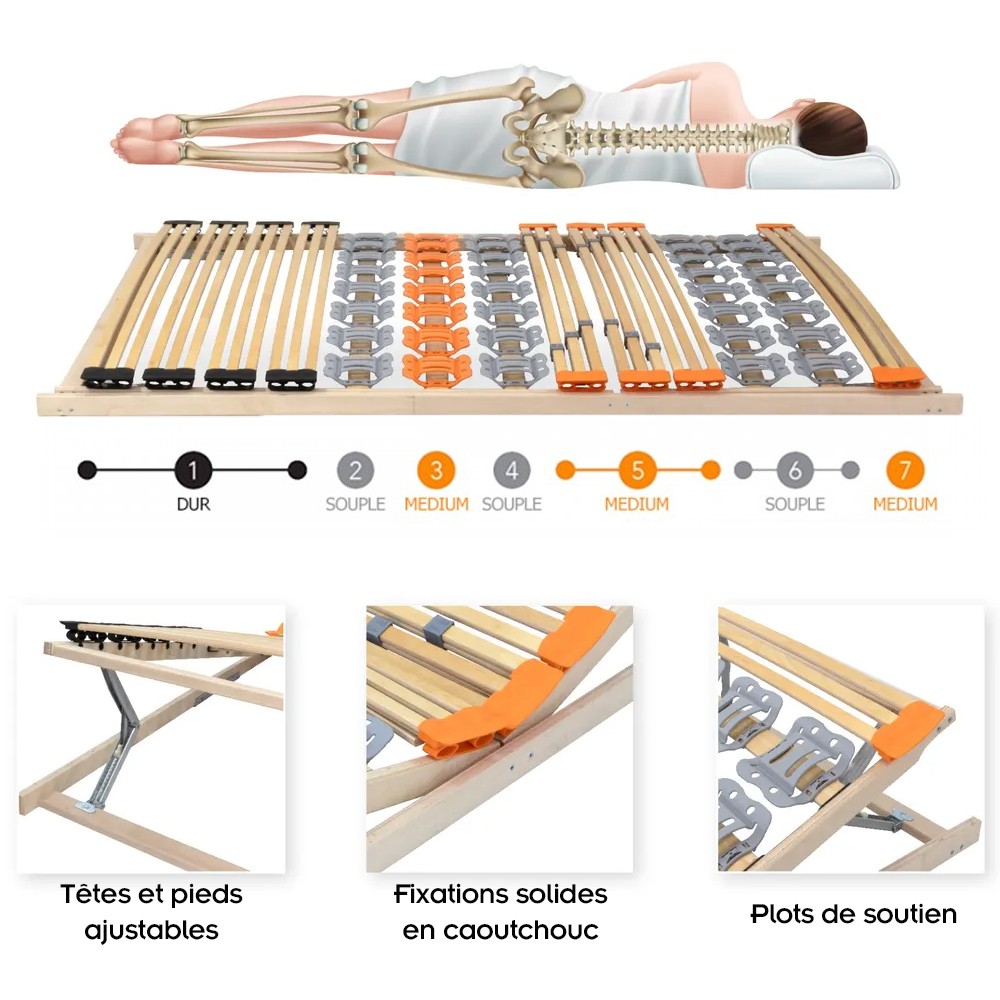 1
DUR

2
SOUPLE

3
MEDIUM

4
SOUPLE

5
MEDIUM

6
SOUPLE

7
MEDIUM

Têtes et pieds ajustables

Fixations solides en caoutchouc

Plots de soutien