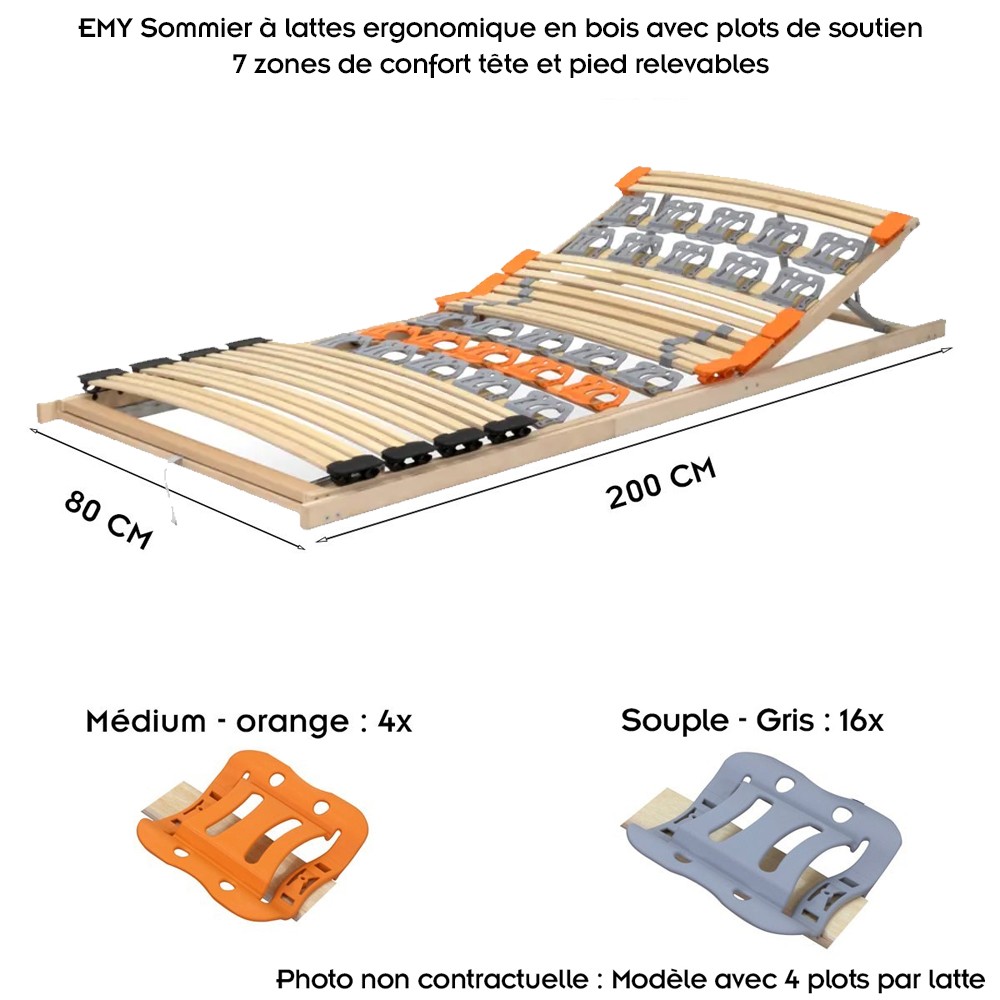 EMY Sommier à lattes ergonomique en bois avec plots de soutien
7 zones de confort tête et pied relevables

80 CM

200 CM

Médium - orange : 4x

Souple - Gris : 16x

Photo non contractuelle : Modèle avec 4 plots par latte