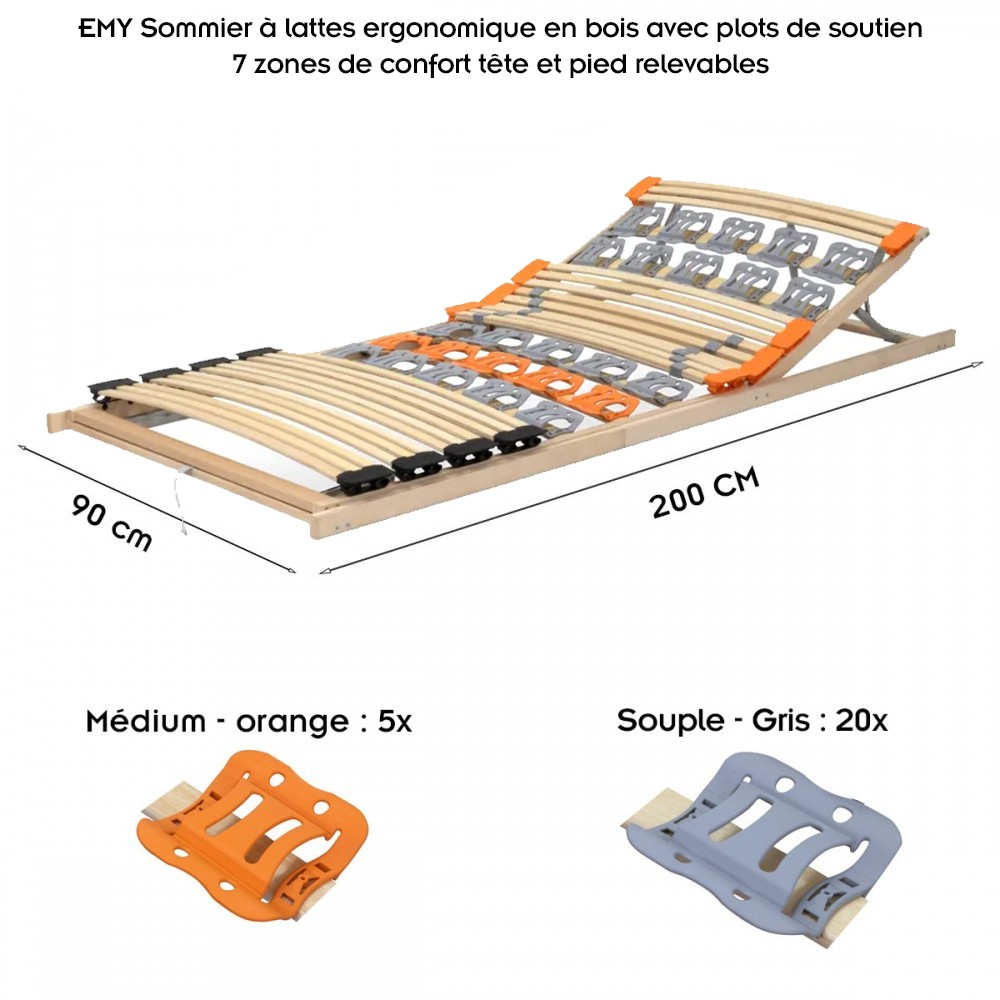 EMY Sommier à lattes ergonomique en bois avec plots de soutien
7 zones de confort tête et pied relevables

90 cm

200 CM

Médium - orange : 5x

Souple - Gris : 20x