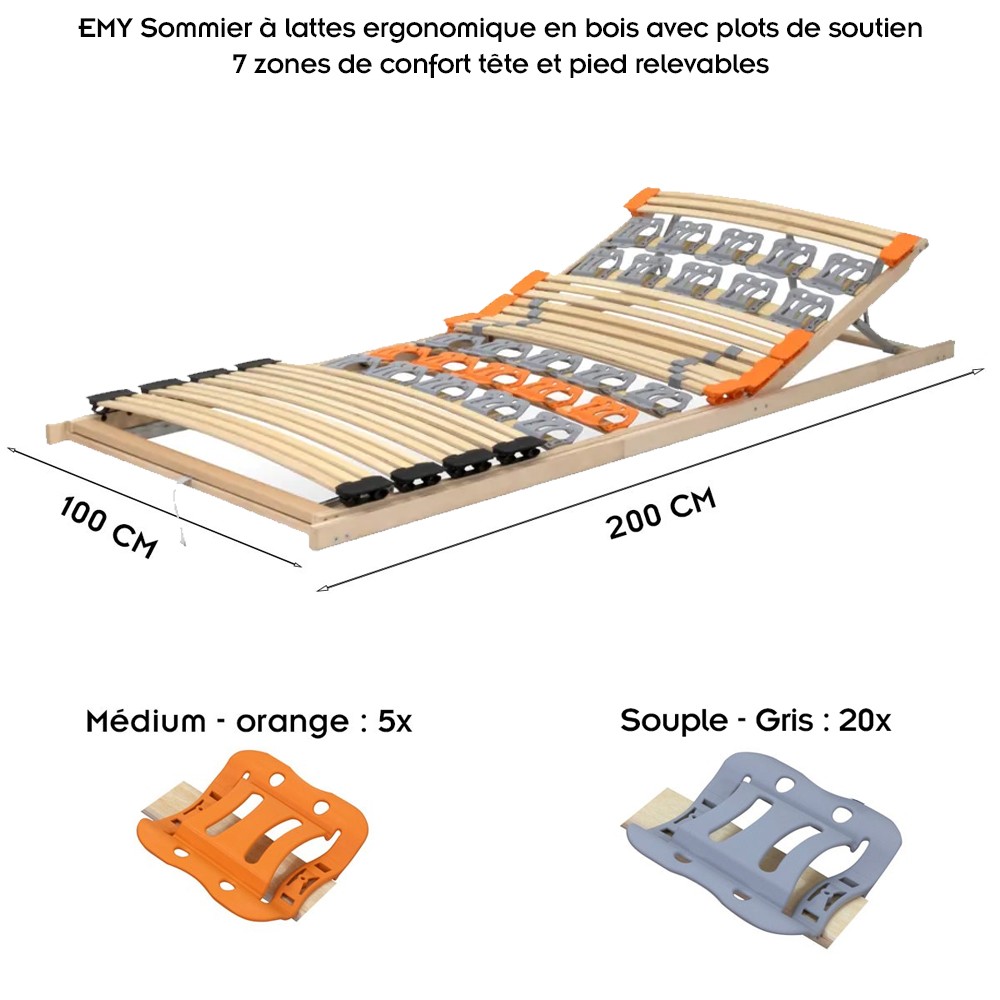 EMY Sommier à lattes ergonomique en bois avec plots de soutien
7 zones de confort tête et pied relevables

100 CM

200 CM

Médium - orange : 5x

Souple - Gris : 20x