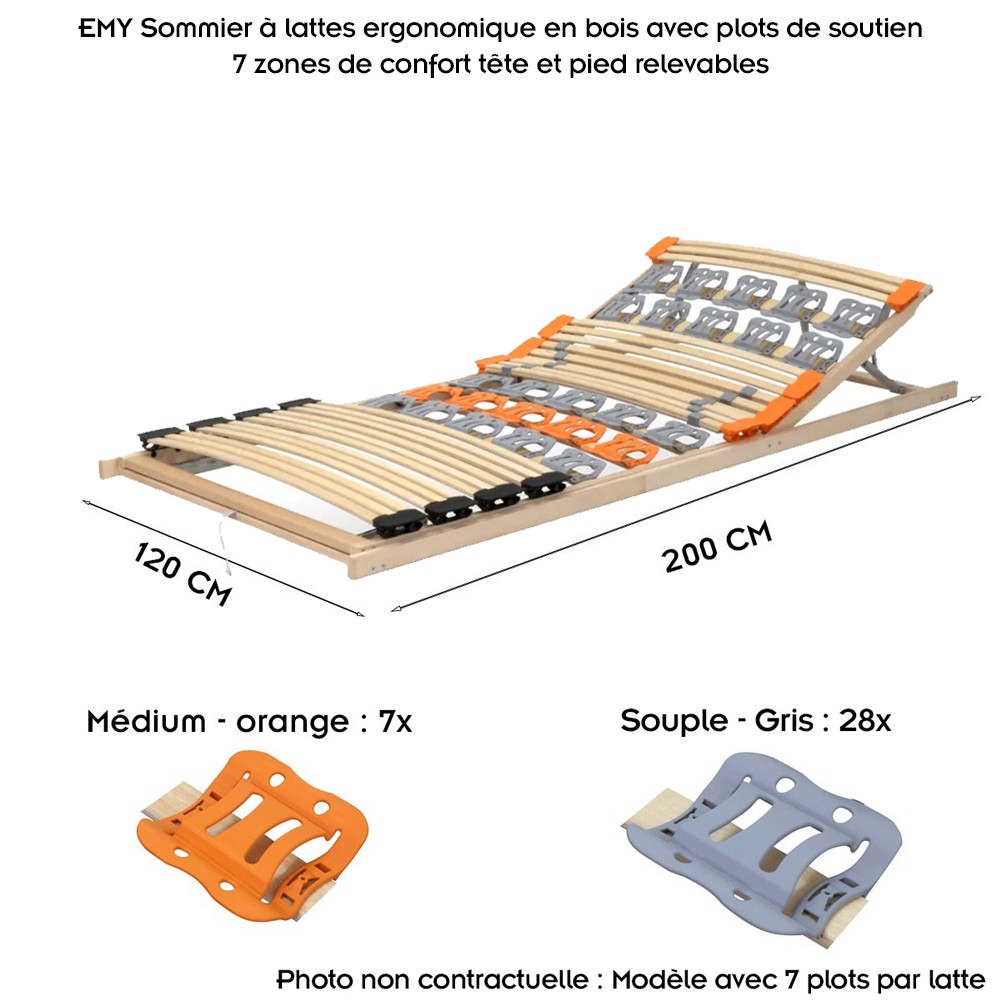 EMY Sommier à lattes ergonomique en bois avec plots de soutien
7 zones de confort tête et pied relevables

120 CM

200 CM

Médium - orange : 7x

Souple - Gris : 28x

Photo non contractuelle : Modèle avec 7 plots par latte