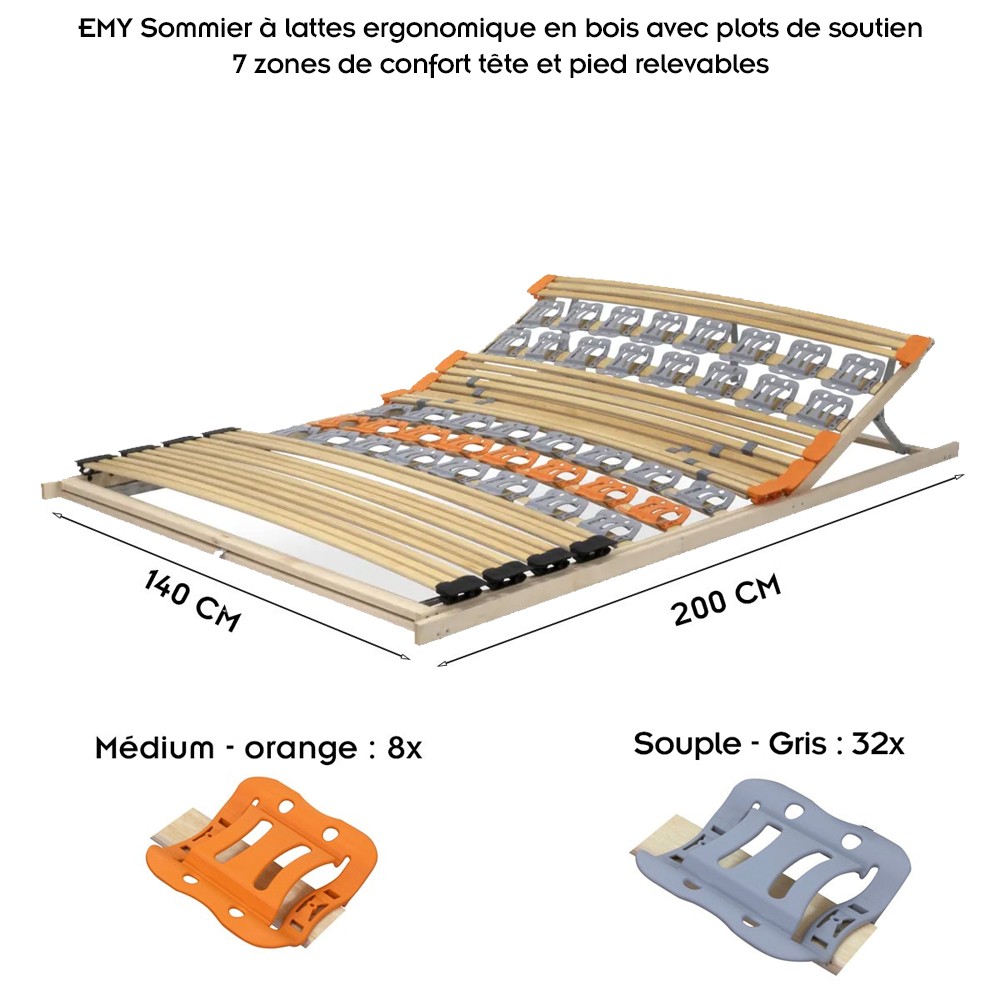 EMY Sommier à lattes ergonomique en bois avec plots de soutien
7 zones de confort tête et pied relevables

140 CM

200 CM

Médium - orange : 8x

Souple - Gris : 32x