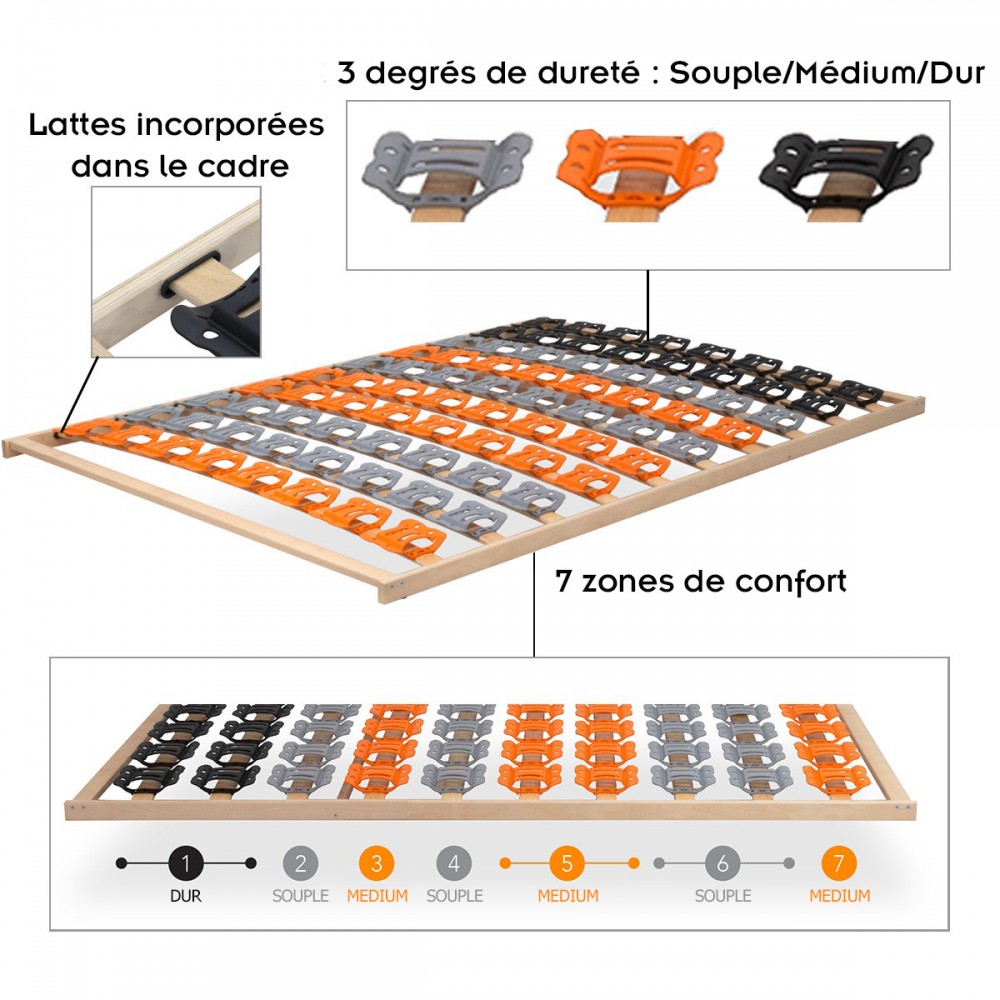 3 degrés de dureté : Souple/Médium/Dur

Lattes incorporées dans le cadre

7 zones de confort

1
DUR
2
SOUPLE
3
MEDIUM
4
SOUPLE
5
MEDIUM
6
SOUPLE
7
MEDIUM