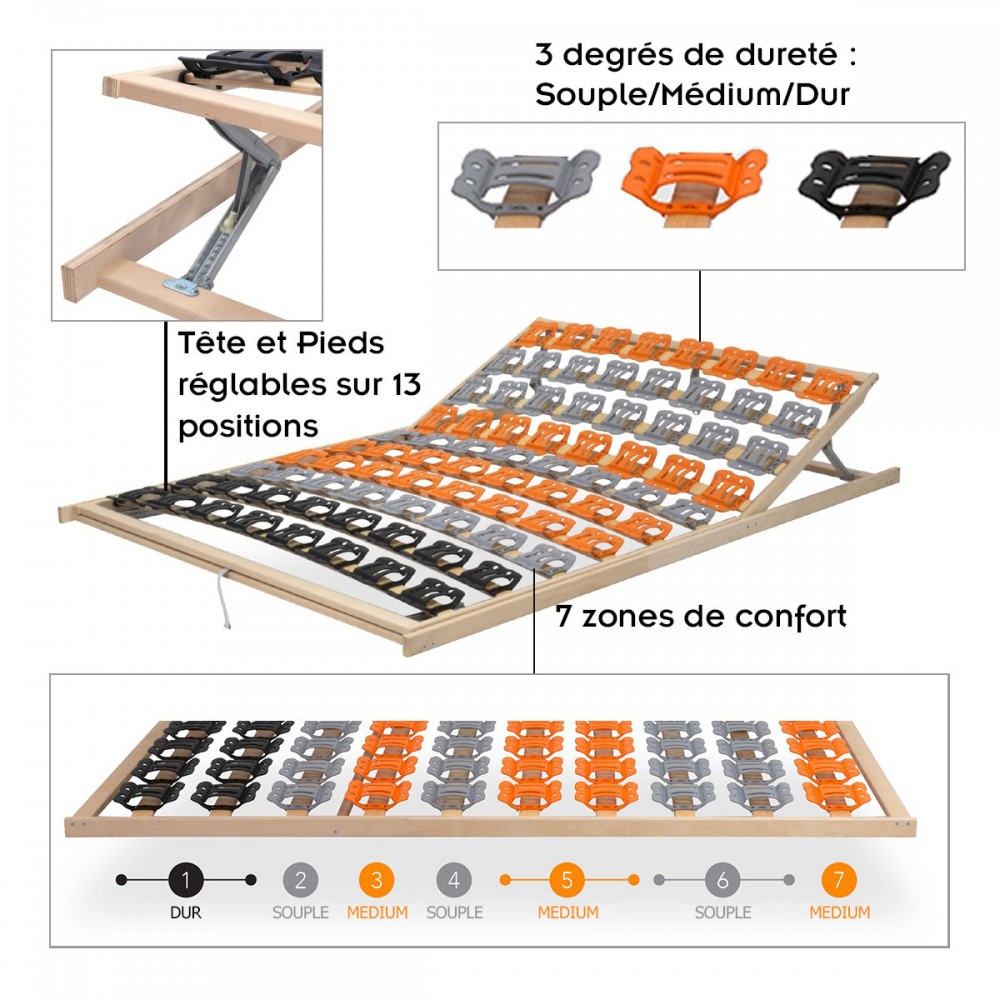 3 degrés de dureté : Souple/Médium/Dur

Tête et Pieds réglables sur 13 positions

7 zones de confort

1
DUR
2
SOUPLE
3
MEDIUM
4
SOUPLE
5
MEDIUM
6
SOUPLE
7
MEDIUM