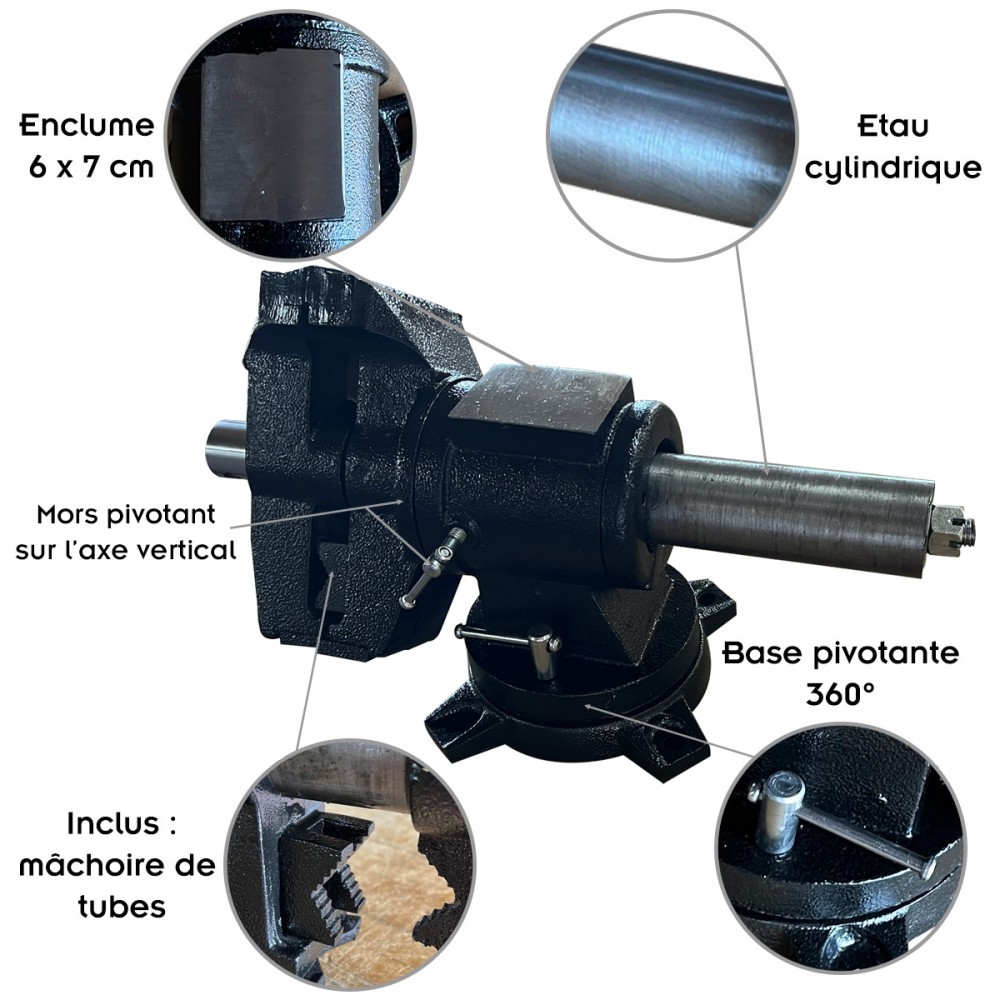 Enclume
6 x 7 cm

Etau
cylindrique

Mors pivotant
sur l'axe vertical

Base pivotante
360°

Inclus :
mâchoire de
tubes