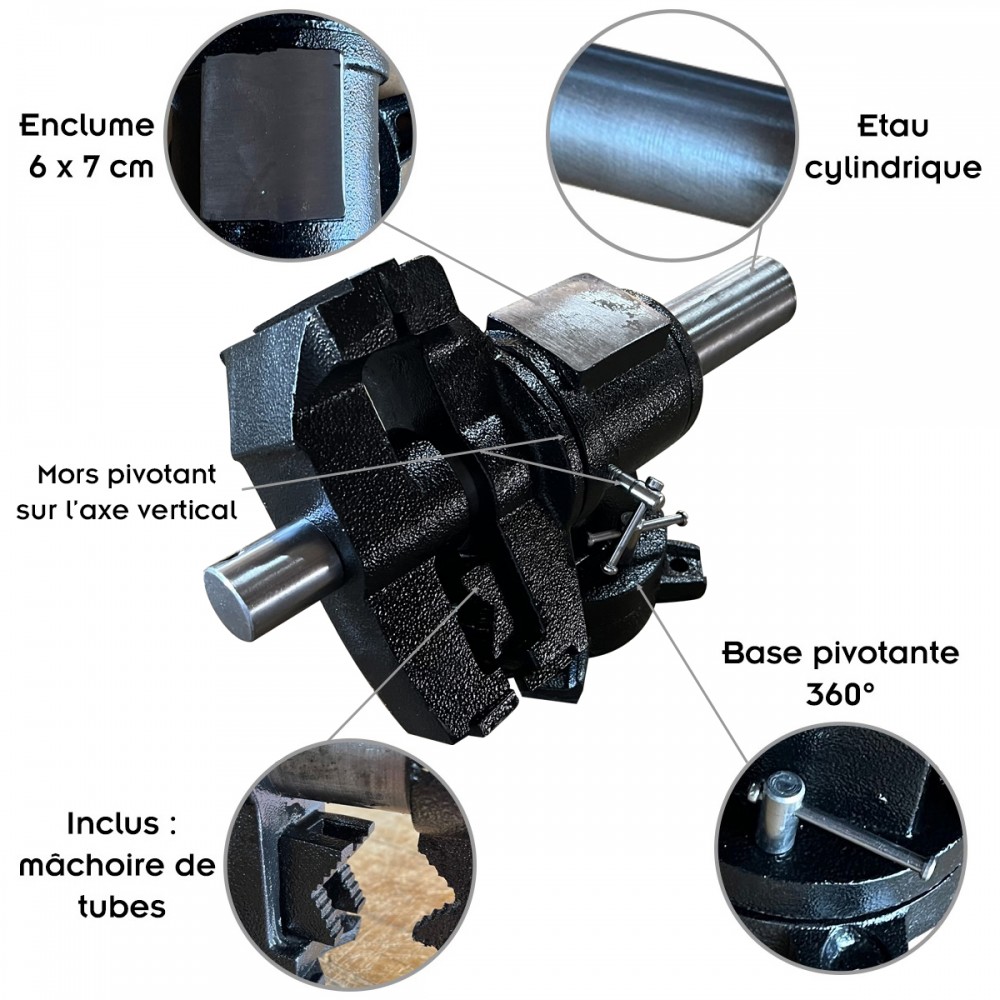 Enclume
6 x 7 cm

Etau
cylindrique

Mors pivotant
sur l'axe vertical

Base pivotante
360°

Inclus :
mâchoire de
tubes