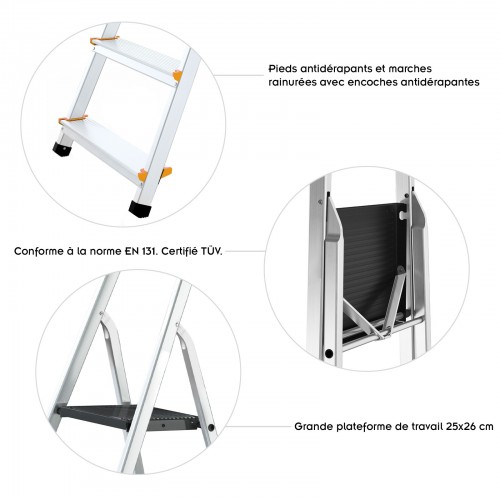 Pieds antidérapants et marches rainurées avec encoches antidérapantes

Conforme à la norme EN 131. Certifié TÜV.

Grande plateforme de travail 25x26 cm