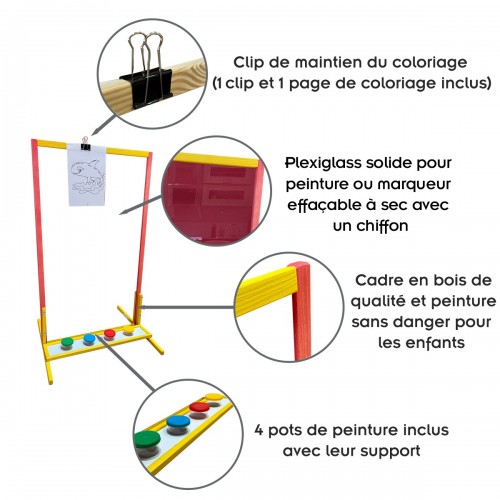 Clip de maintien du coloriage
(1 clip et 1 page de coloriage inclus)

Plexiglass solide pour peinture ou marqueur effaçable à sec avec un chiffon

Cadre en bois de qualité et peinture sans danger pour les enfants

4 pots de peinture inclus avec leur support