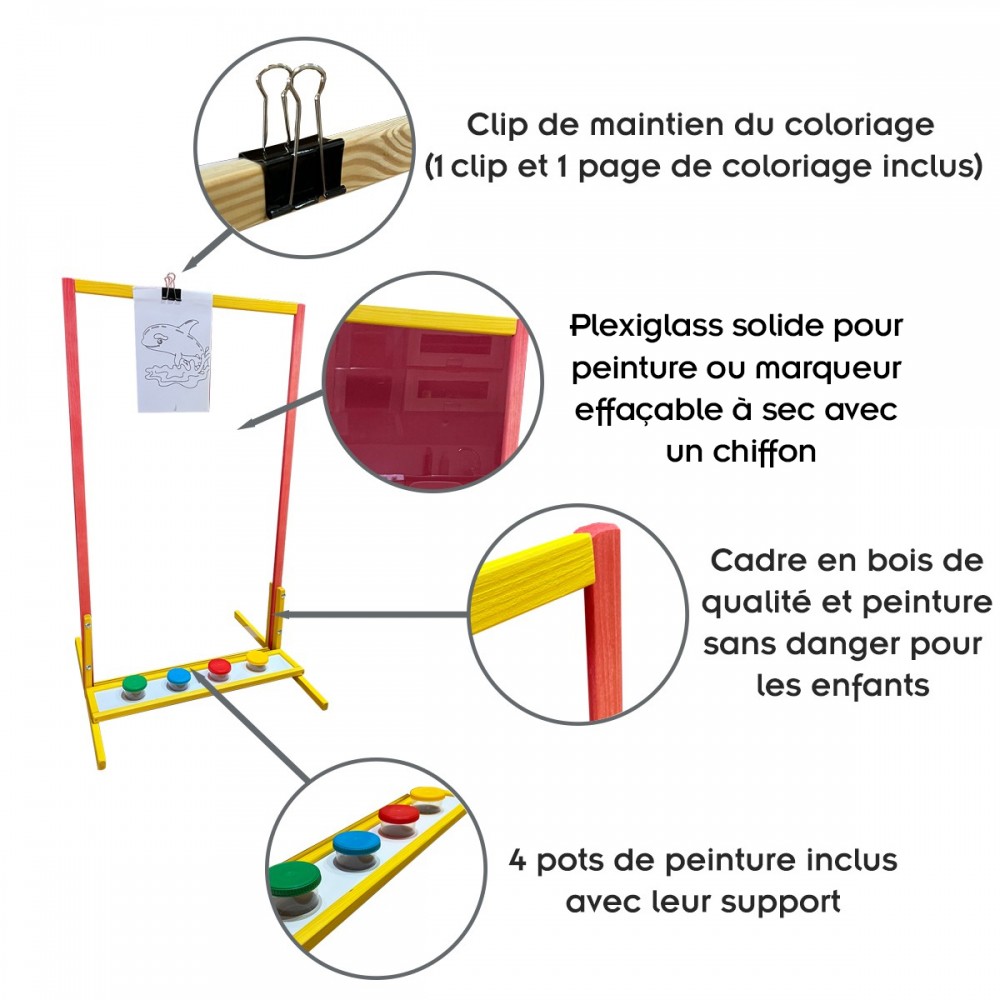 Clip de maintien du coloriage
(1 clip et 1 page de coloriage inclus)

Plexiglass solide pour peinture ou marqueur effaçable à sec avec un chiffon

Cadre en bois de qualité et peinture sans danger pour les enfants

4 pots de peinture inclus avec leur support