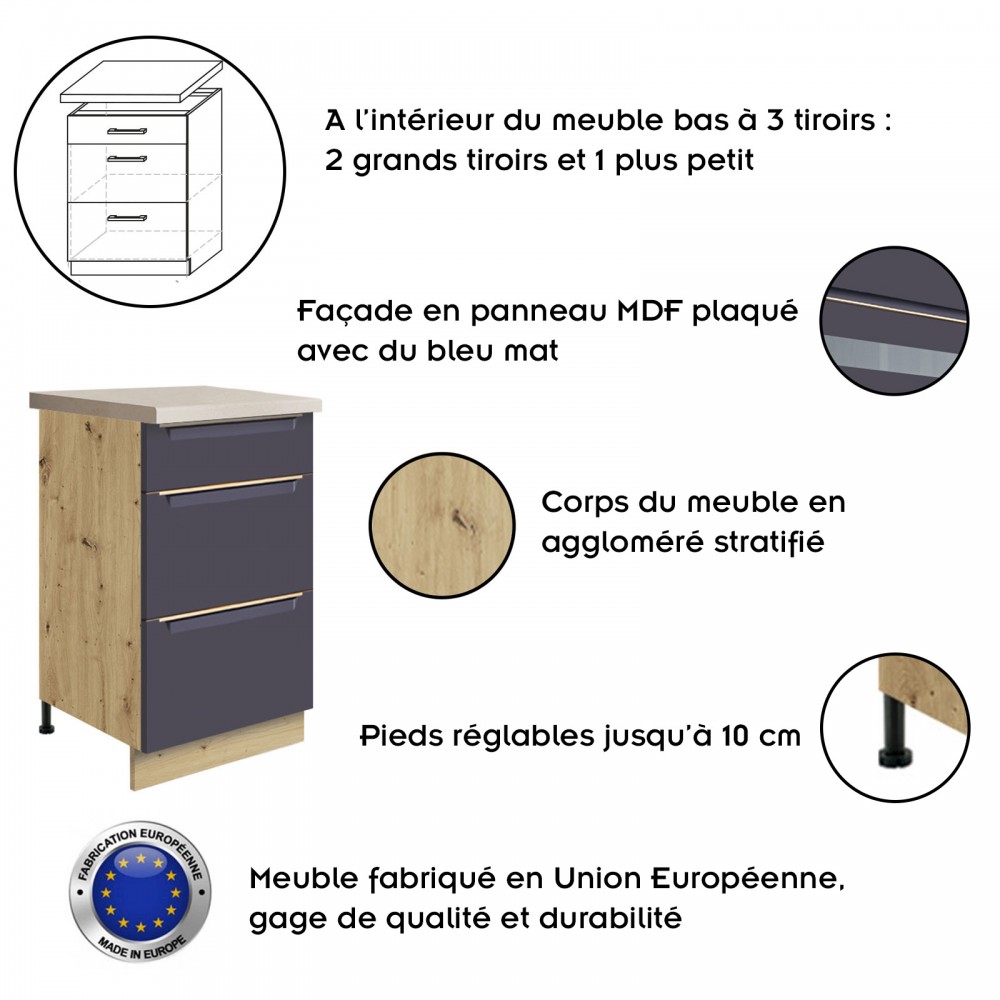 A l'intérieur du meuble bas à 3 tiroirs : 2 grands tiroirs et 1 plus petit

Façade en panneau MDF plaqué avec du bleu mat

Corps du meuble en aggloméré stratifié

Pieds réglables jusqu'à 10 cm

FABRICATION EUROPÉENNE
MADE IN EUROPE

Meuble fabriqué en Union Européenne, gage de qualité et durabilité