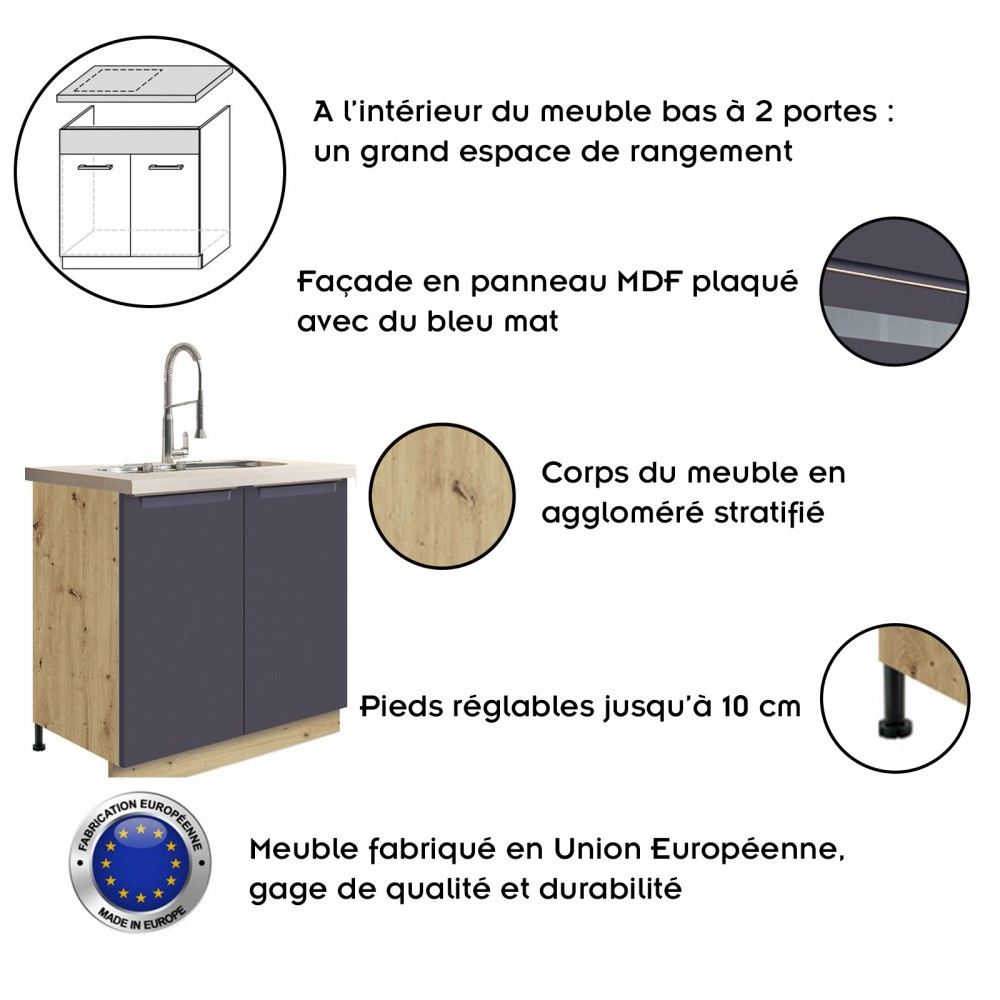 A l'intérieur du meuble bas à 2 portes : un grand espace de rangement

Façade en panneau MDF plaqué avec du bleu mat

Corps du meuble en aggloméré stratifié

Pieds réglables jusqu'à 10 cm

FABRICATION EUROPÉENNE
MADE IN EUROPE

Meuble fabriqué en Union Européenne, gage de qualité et durabilité