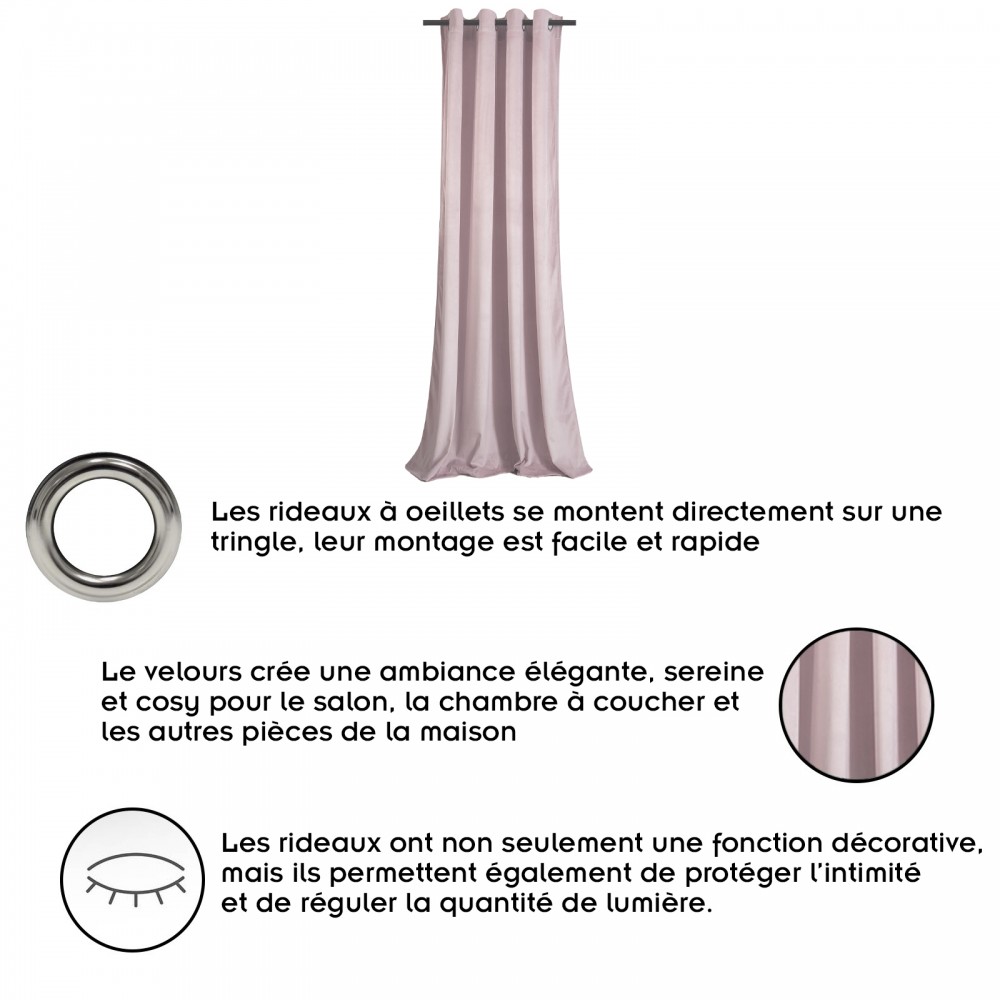 Les rideaux à oeillets se montent directement sur une tringle, leur montage est facile et rapide

Le velours crée une ambiance élégante, sereine et cosy pour le salon, la chambre à coucher et les autres pièces de la maison

Les rideaux ont non seulement une fonction décorative, mais ils permettent également de protéger l'intimité et de réguler la quantité de lumière.