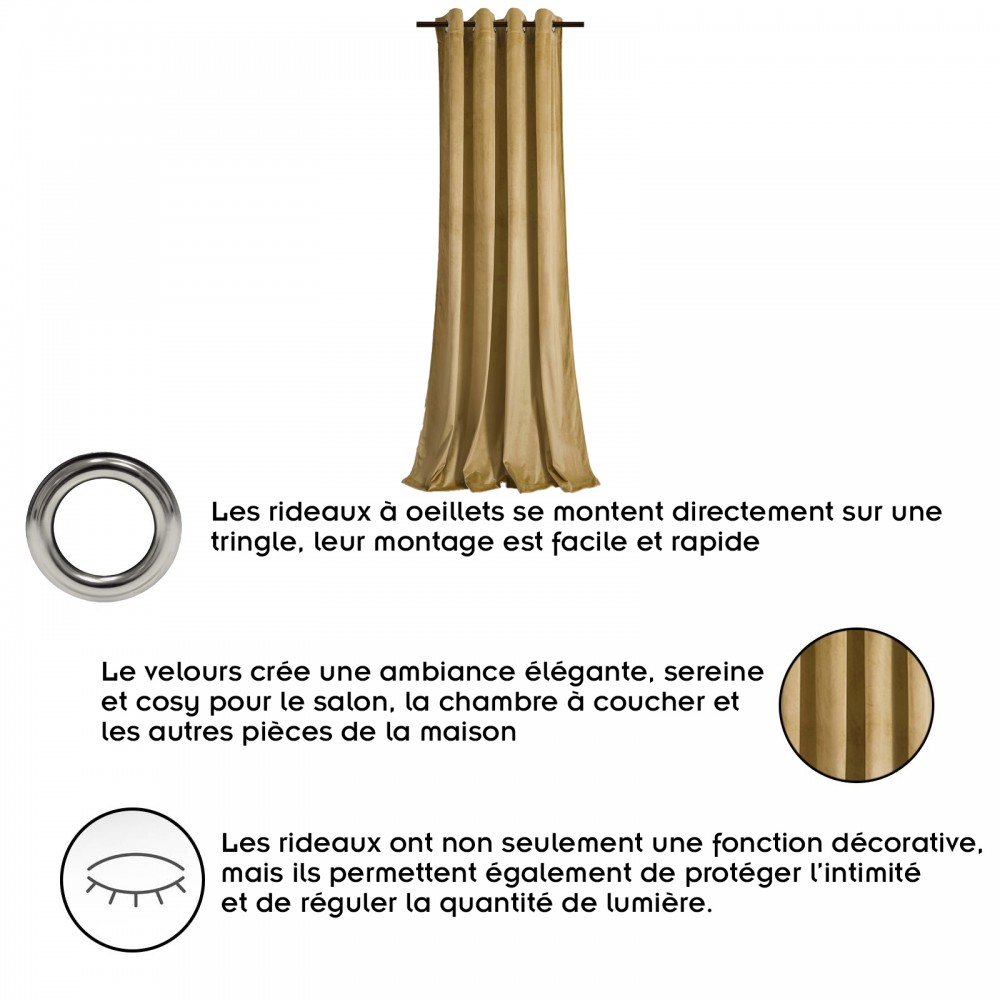 Les rideaux à oeillets se montent directement sur une tringle, leur montage est facile et rapide

Le velours crée une ambiance élégante, sereine et cosy pour le salon, la chambre à coucher et les autres pièces de la maison

Les rideaux ont non seulement une fonction décorative, mais ils permettent également de protéger l'intimité et de réguler la quantité de lumière.