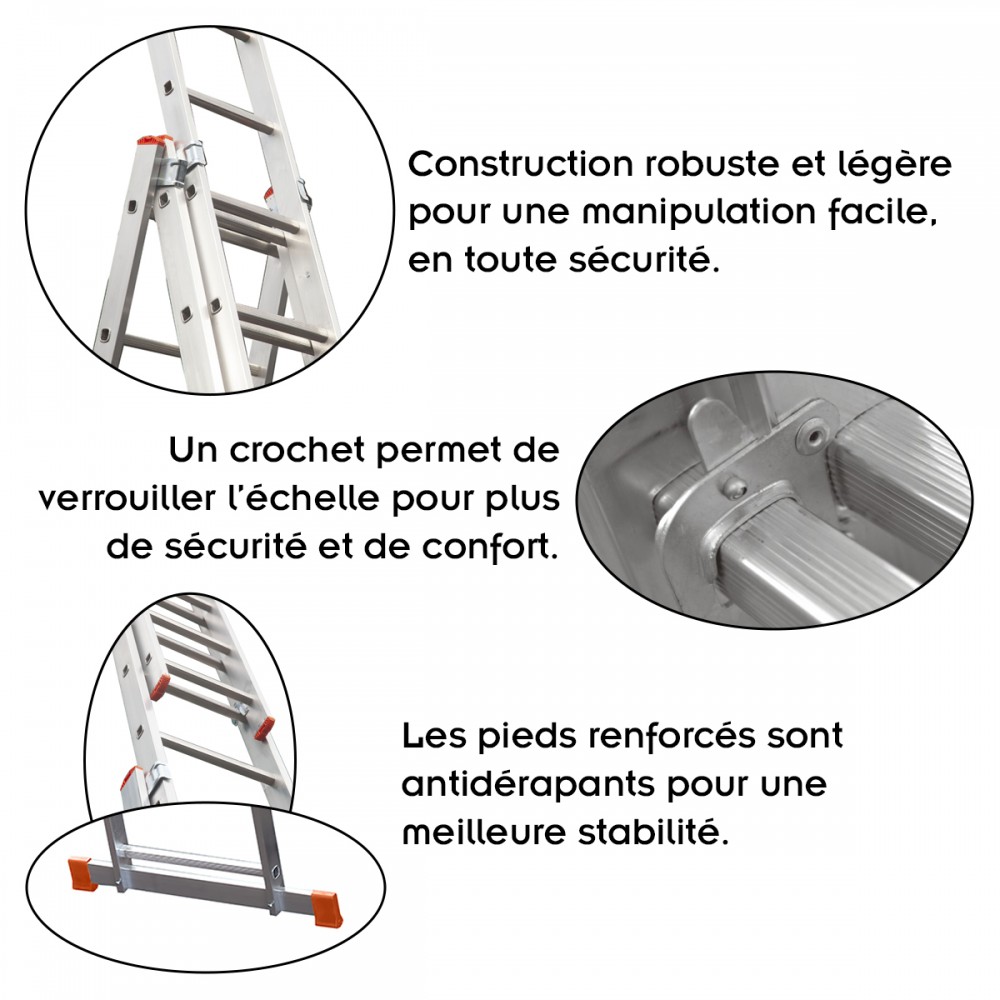 Construction robuste et légère pour une manipulation facile, en toute sécurité.

Un crochet permet de verrouiller l'échelle pour plus de sécurité et de confort.

Les pieds renforcés sont antidérapants pour une meilleure stabilité.