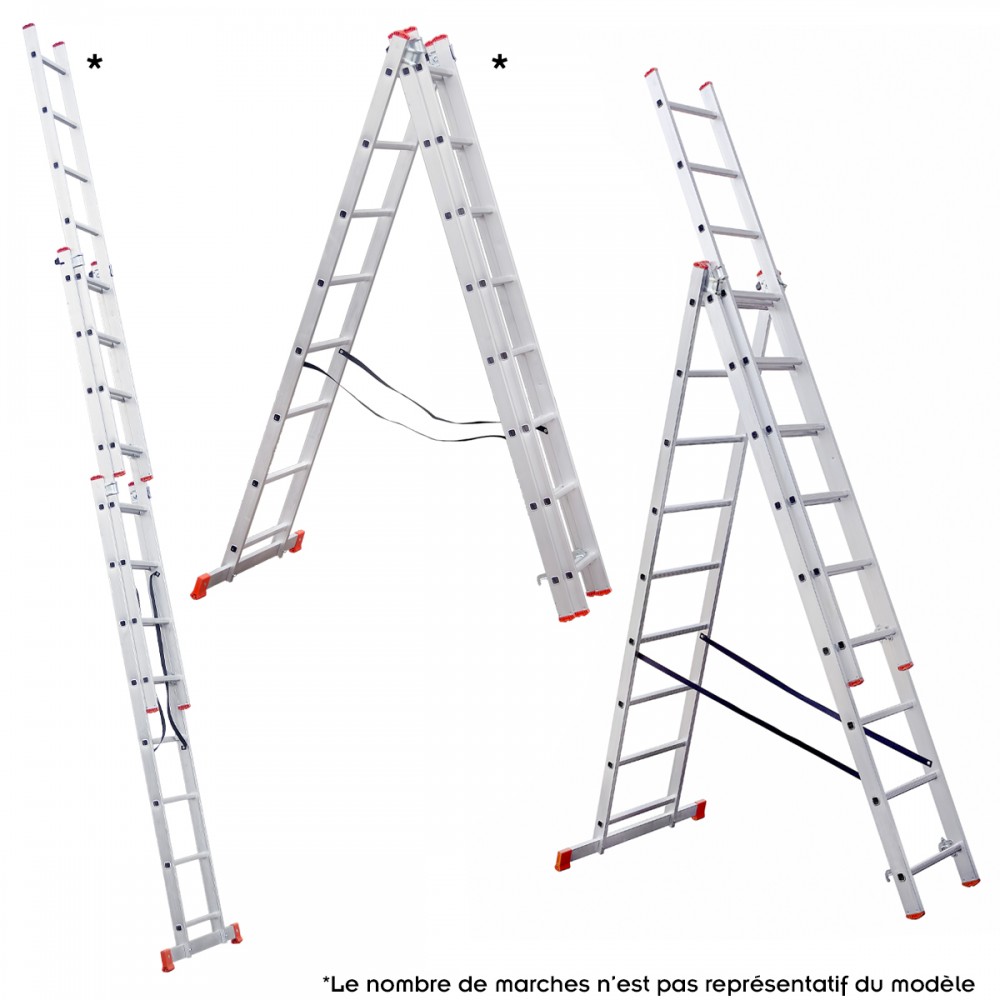 *

*

*Le nombre de marches n'est pas représentatif du modèle