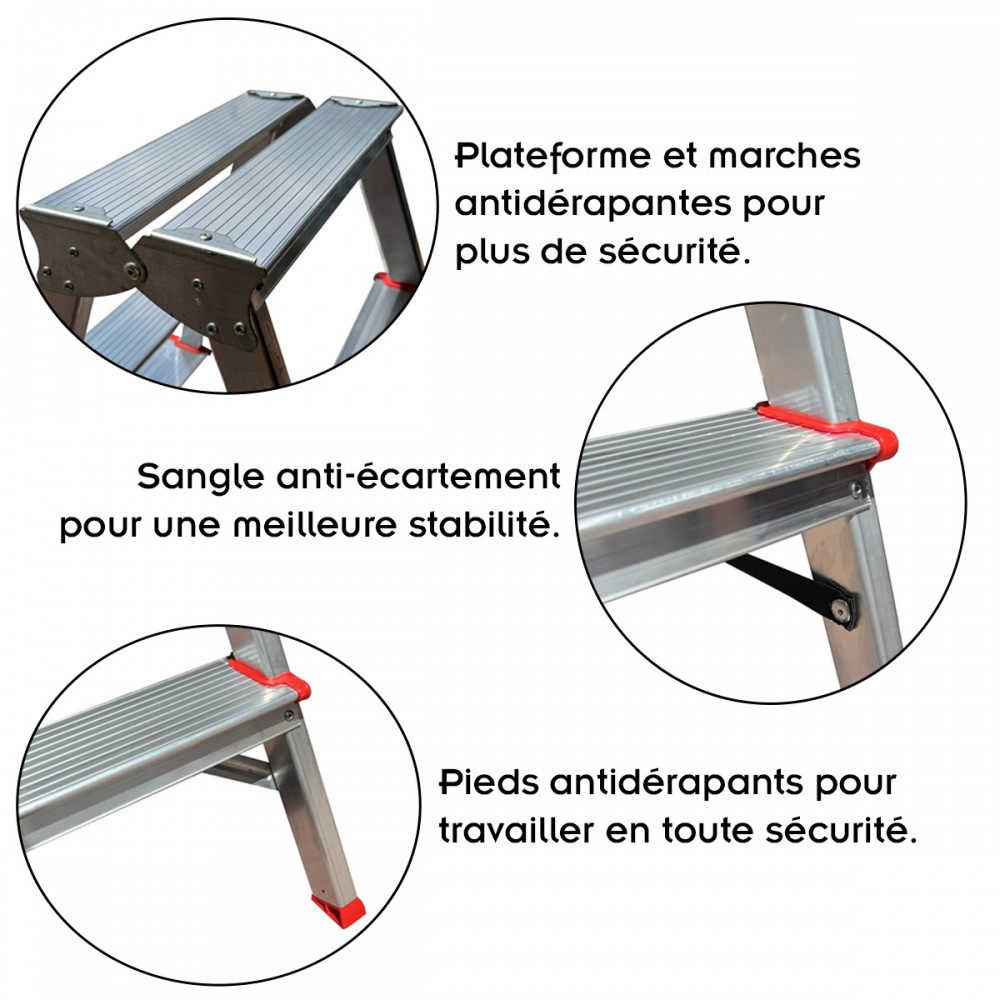 Plateforme et marches antidérapantes pour plus de sécurité.

Sangle anti-écartement pour une meilleure stabilité.

Pieds antidérapants pour travailler en toute sécurité.