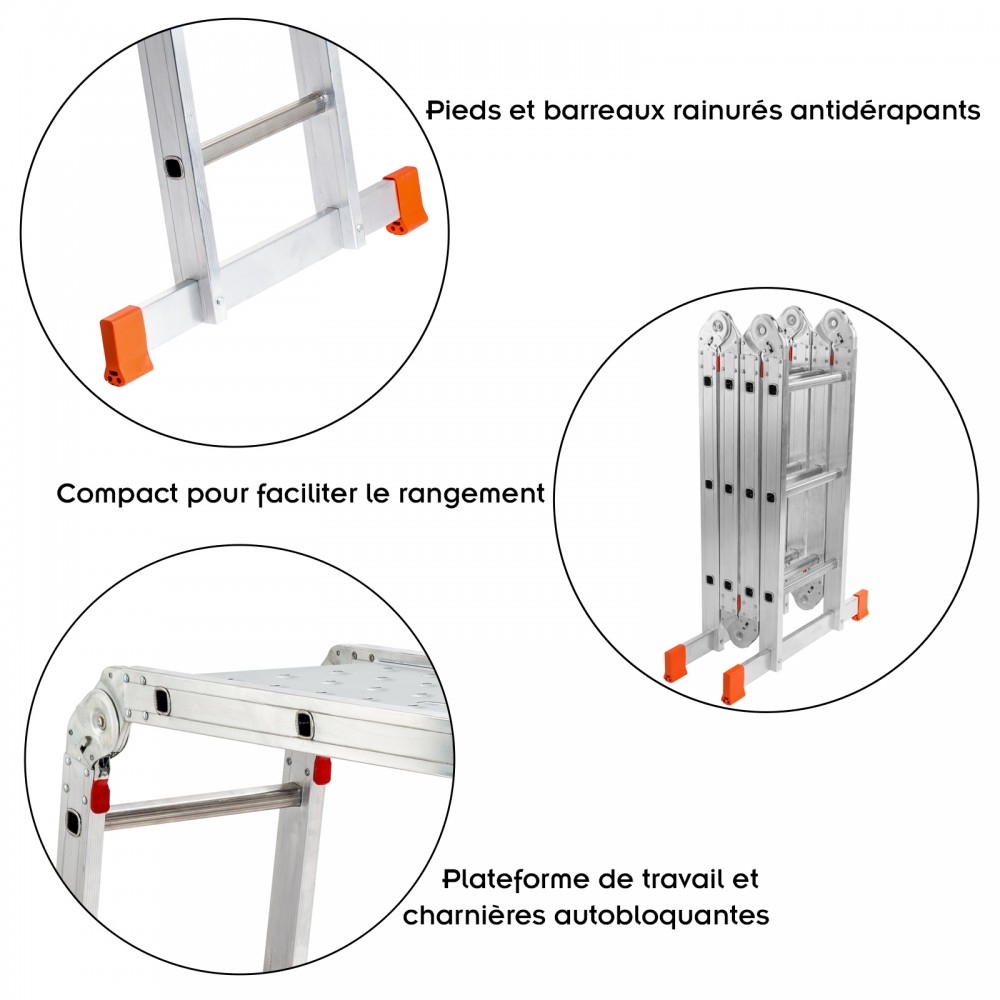 Pieds et barreaux rainurés antidérapants

Compact pour faciliter le rangement

Plateforme de travail et charnières autobloquantes