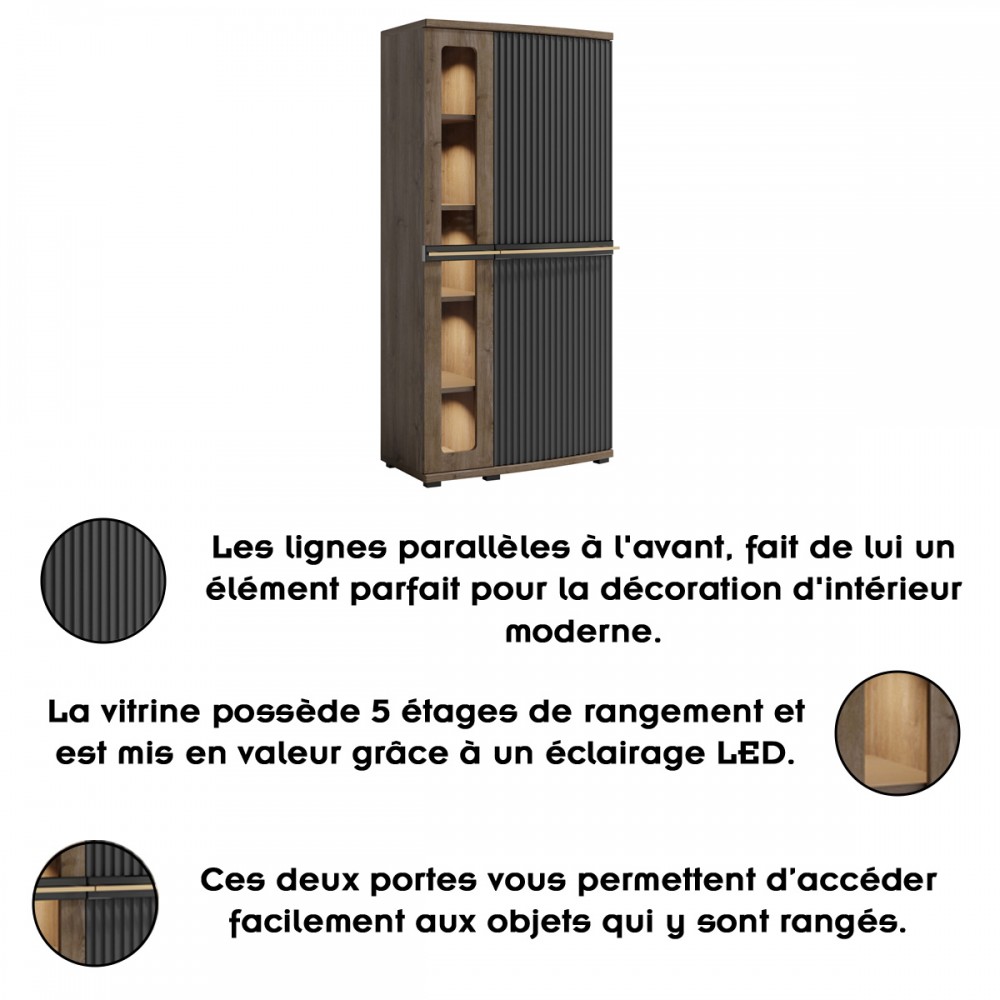 Les lignes parallèles à l'avant, fait de lui un élément parfait pour la décoration d'intérieur moderne.

La vitrine possède 5 étages de rangement et est mis en valeur grâce à un éclairage LED.

Ces deux portes vous permettent d'accéder facilement aux objets qui y sont rangés.