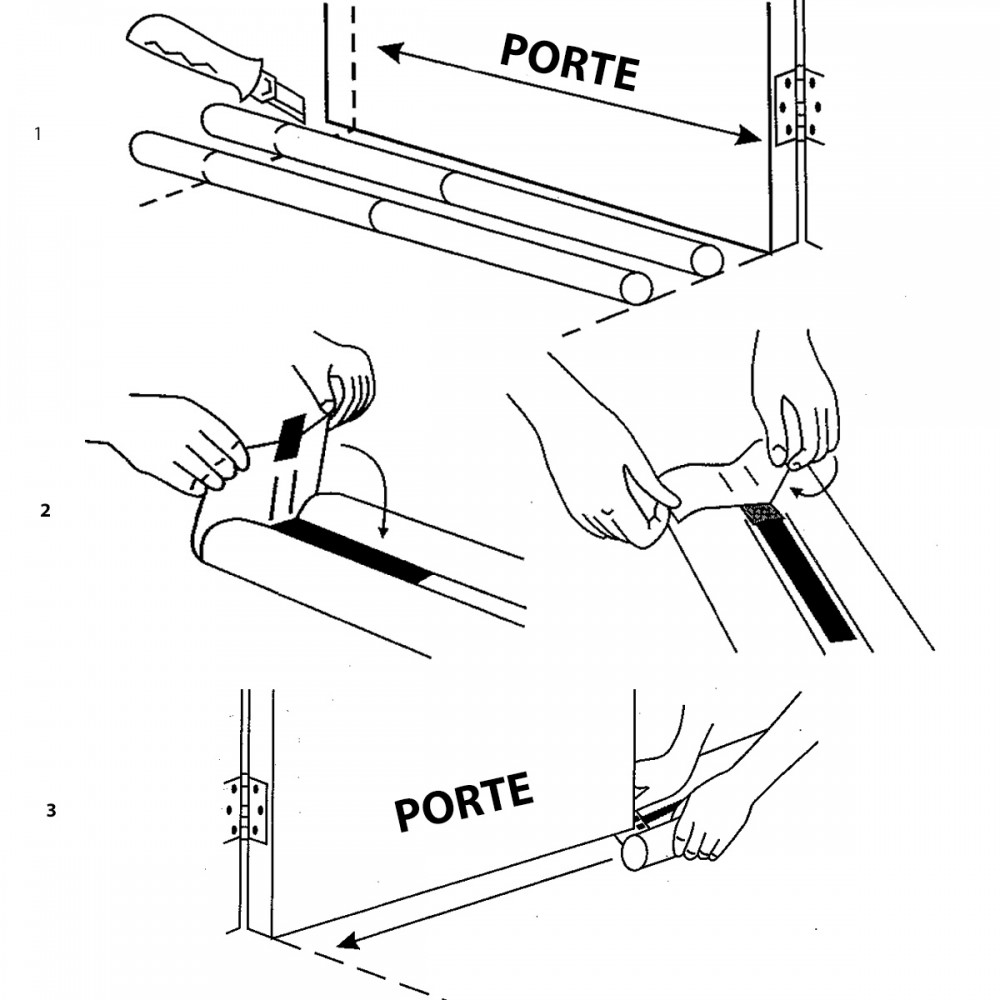 1

PORTE

2

3

PORTE